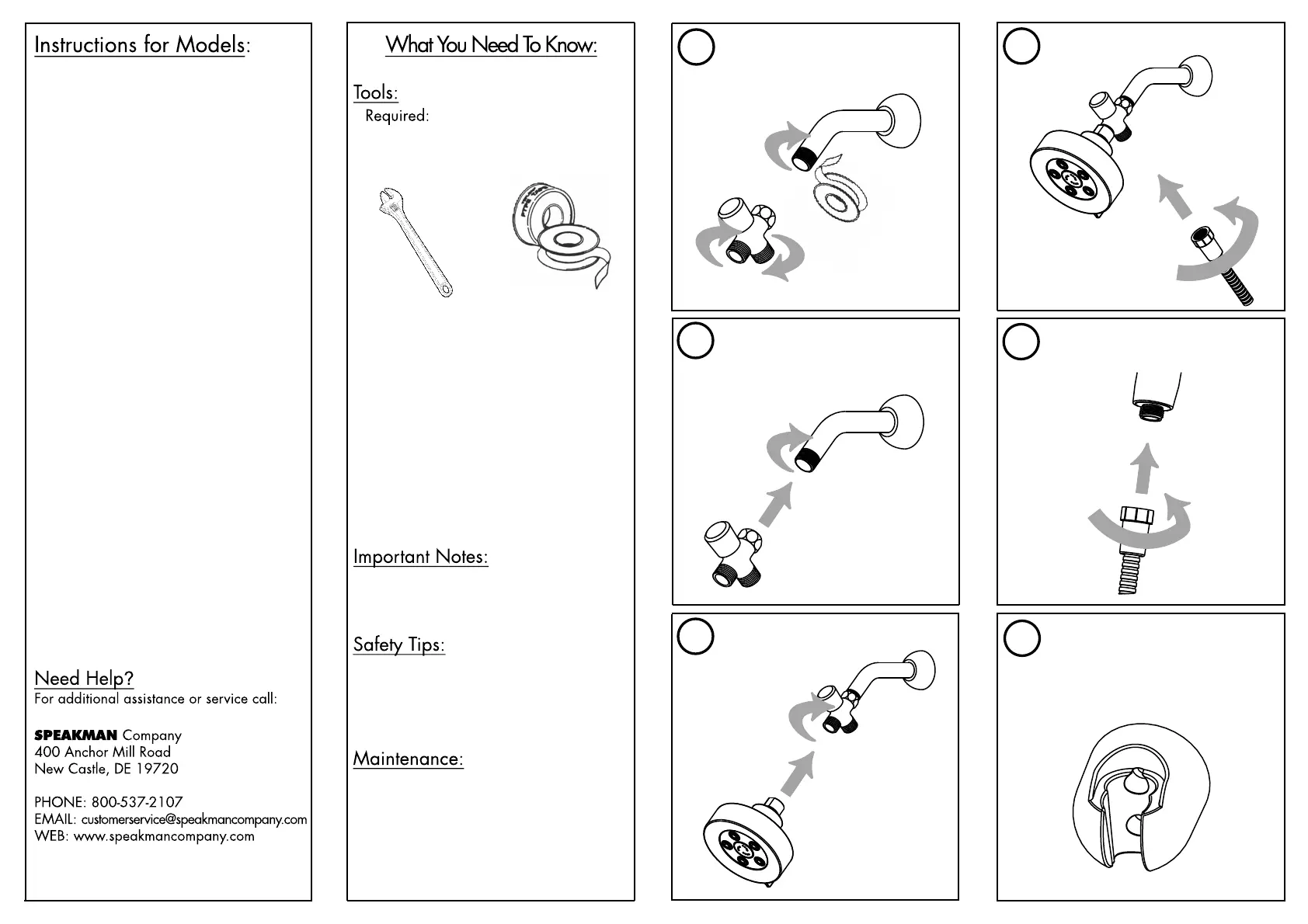 Instructions for Models:

Need Help?
For additional assistance or service call:

SPEAKMAN Company
400 Anchor Mill Road
New Castle, DE 19720

PHONE: 800-537-2107
EMAIL: customerservice@speakmancompany.com
WEB: www.speakmancompany.com

What You Need To Know:

Tools:
Required:

Important Notes:

Safety Tips:

Maintenance: