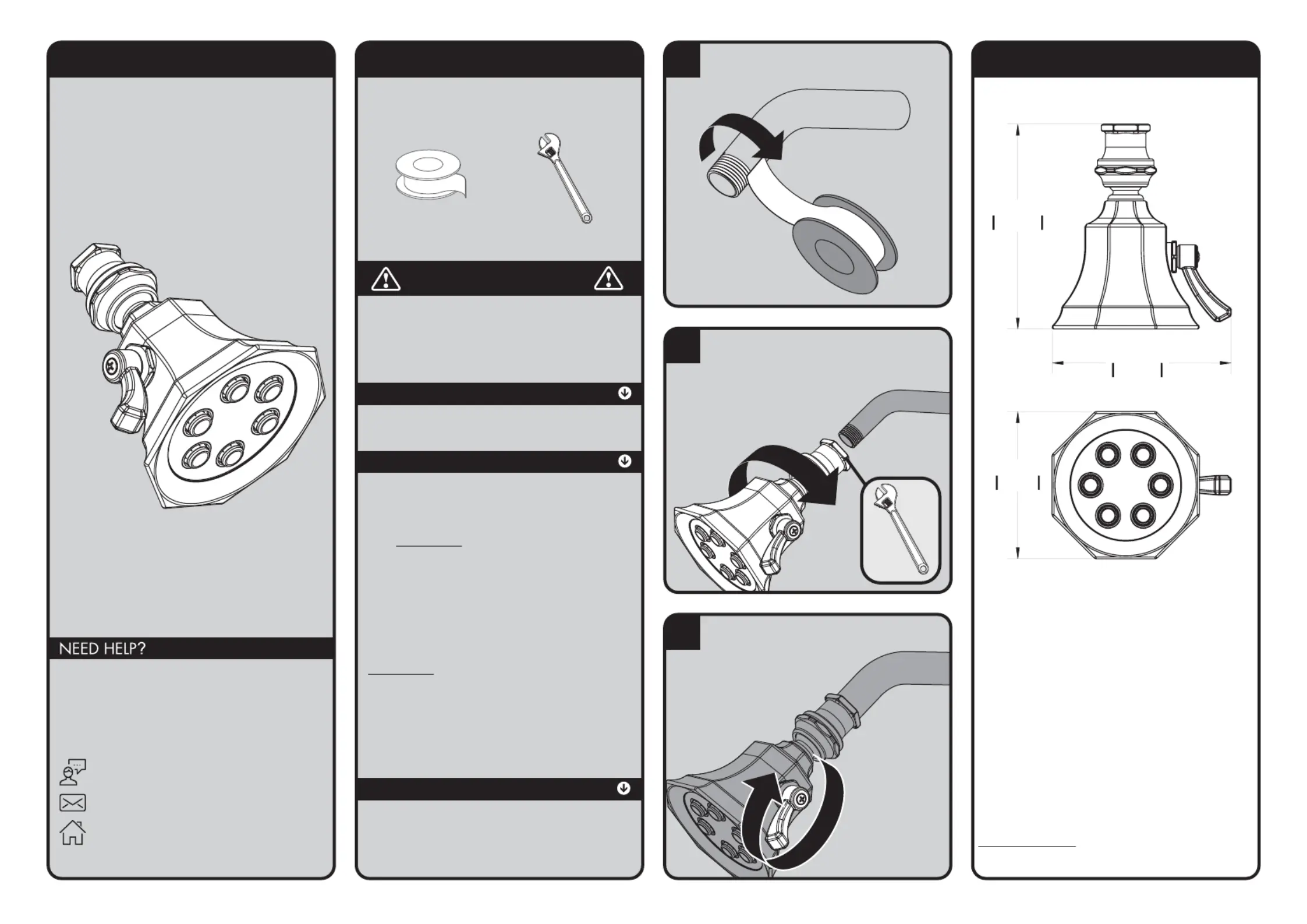 NEED HELP?