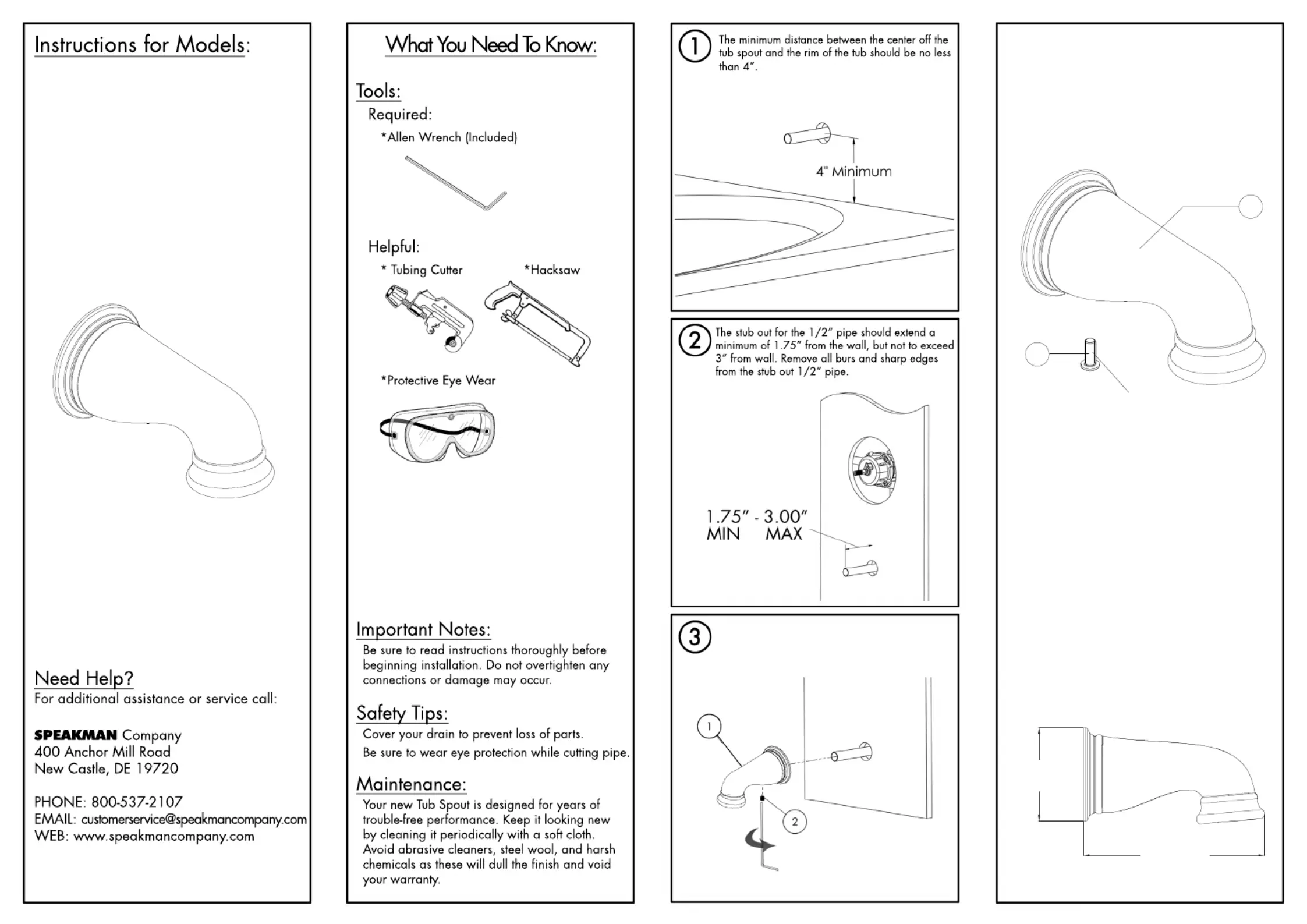 Instructions for Models:

Need Help?
For additional assistance or service call:

SPEAKMAN Company
400 Anchor Mill Road
New Castle, DE 19720

PHONE: 800-537-2107
EMAIL: customerservice@speakmancompany.com
WEB: www.speakmancompany.com

What You Need To Know:

Tools:
Required:
*Allen Wrench (Included)

Helpful:
* Tubing Cutter
*Hacksaw
*Protective Eye Wear

Important Notes:
Be sure to read instructions thoroughly before beginning installation. Do not overtighten any connections or damage may occur.

Safety Tips:
Cover your drain to prevent loss of parts.
Be sure to wear eye protection while cutting pipe.

Maintenance:
Your new Tub Spout is designed for years of trouble-free performance. Keep it looking new by cleaning it periodically with a soft cloth. Avoid abrasive cleaners, steel wool, and harsh chemicals as these will dull the finish and void your warranty.

1
The minimum distance between the center off the tub spout and the rim of the tub should be no less than 4".

4" Minimum

2
The stub out for the 1/2" pipe should extend a minimum of 1.75" from the wall, but not to exceed 3" from wall. Remove all burs and sharp edges from the stub out 1/2" pipe.

1.75" - 3.00"
MIN MAX

3
1
2