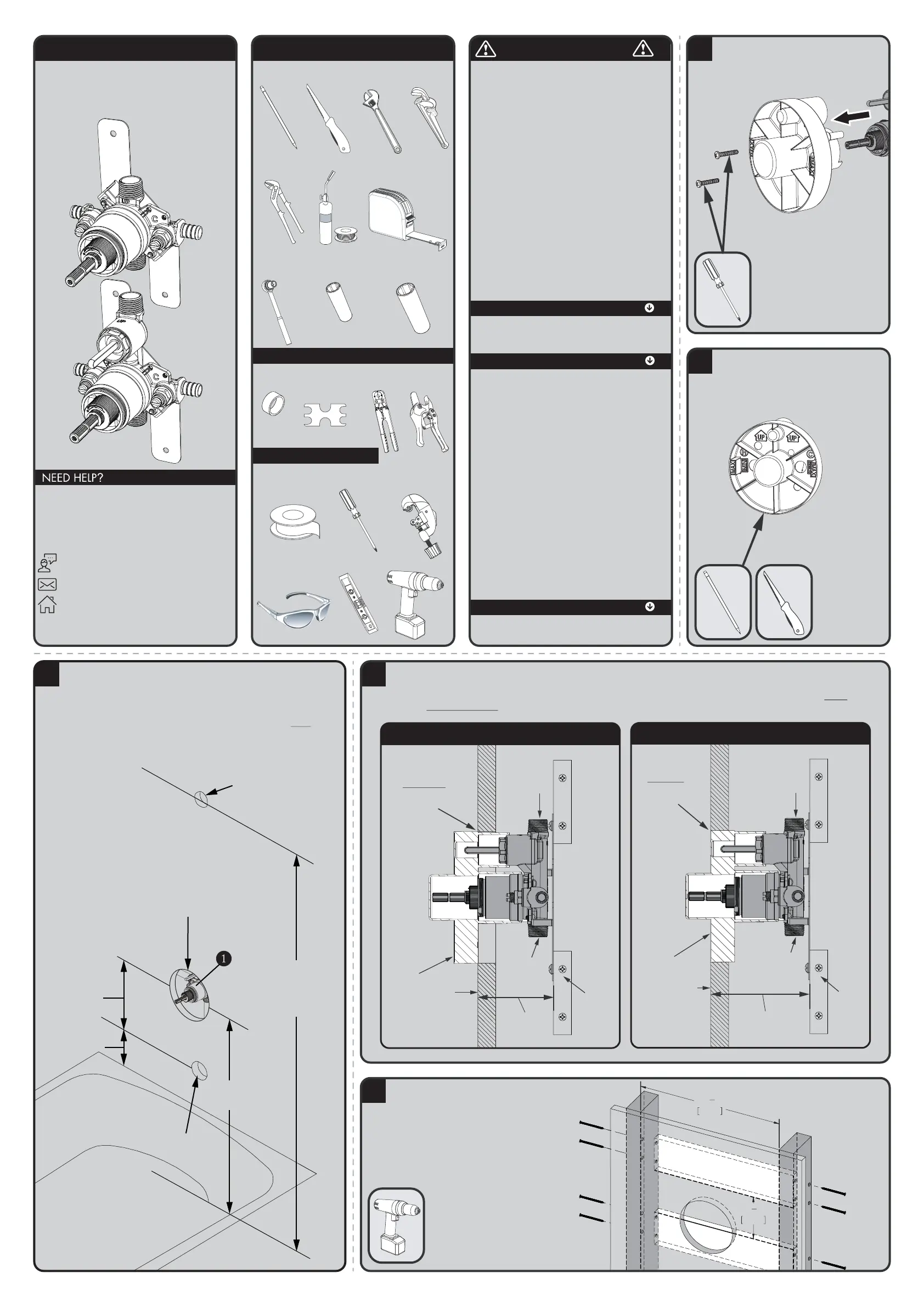 NEED HELP?

UP

UP
UP

1