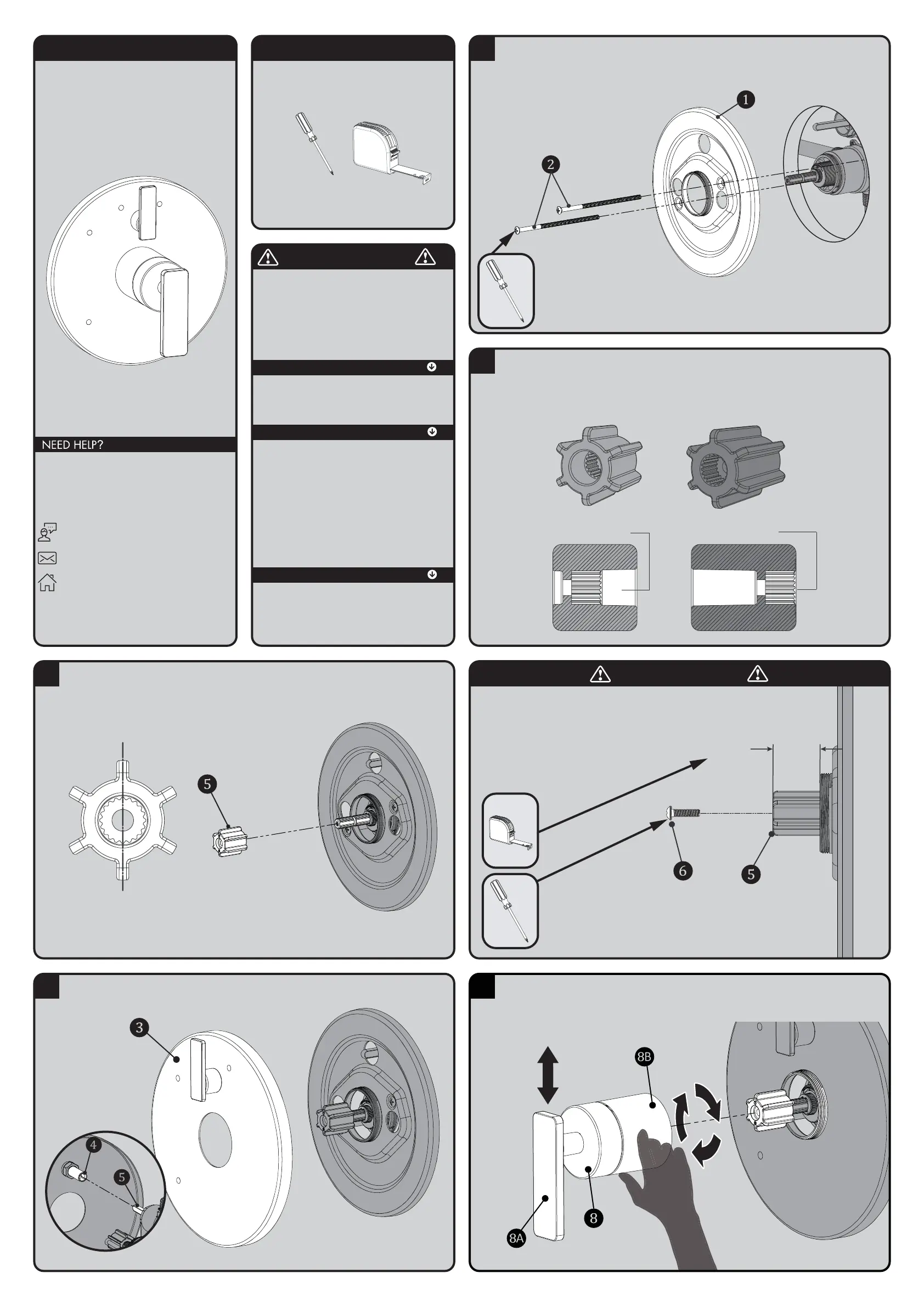 NEED HELP?

1

2

5

6

5

3

4

5

8B

8

8A