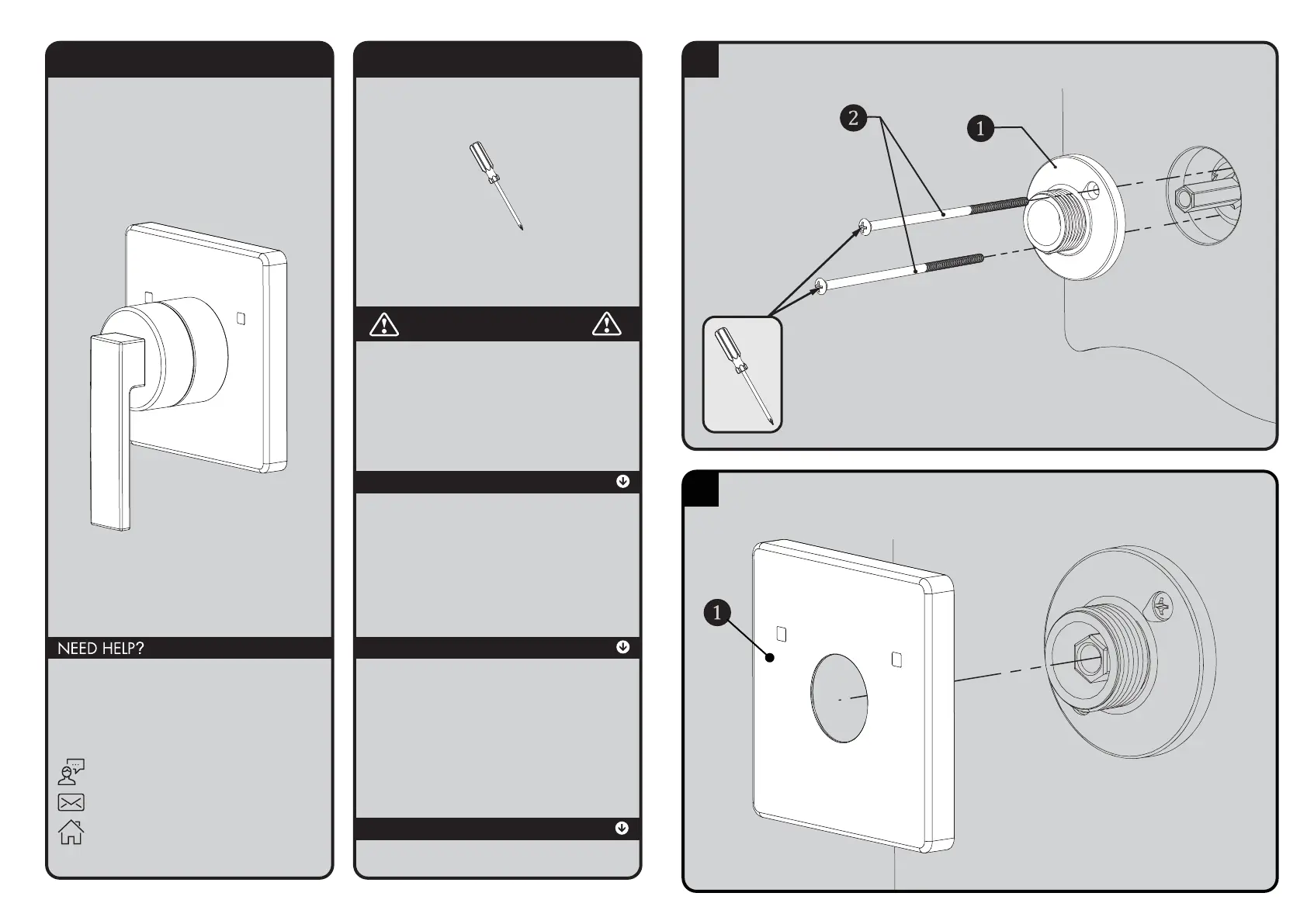 NEED HELP?

2

1

1