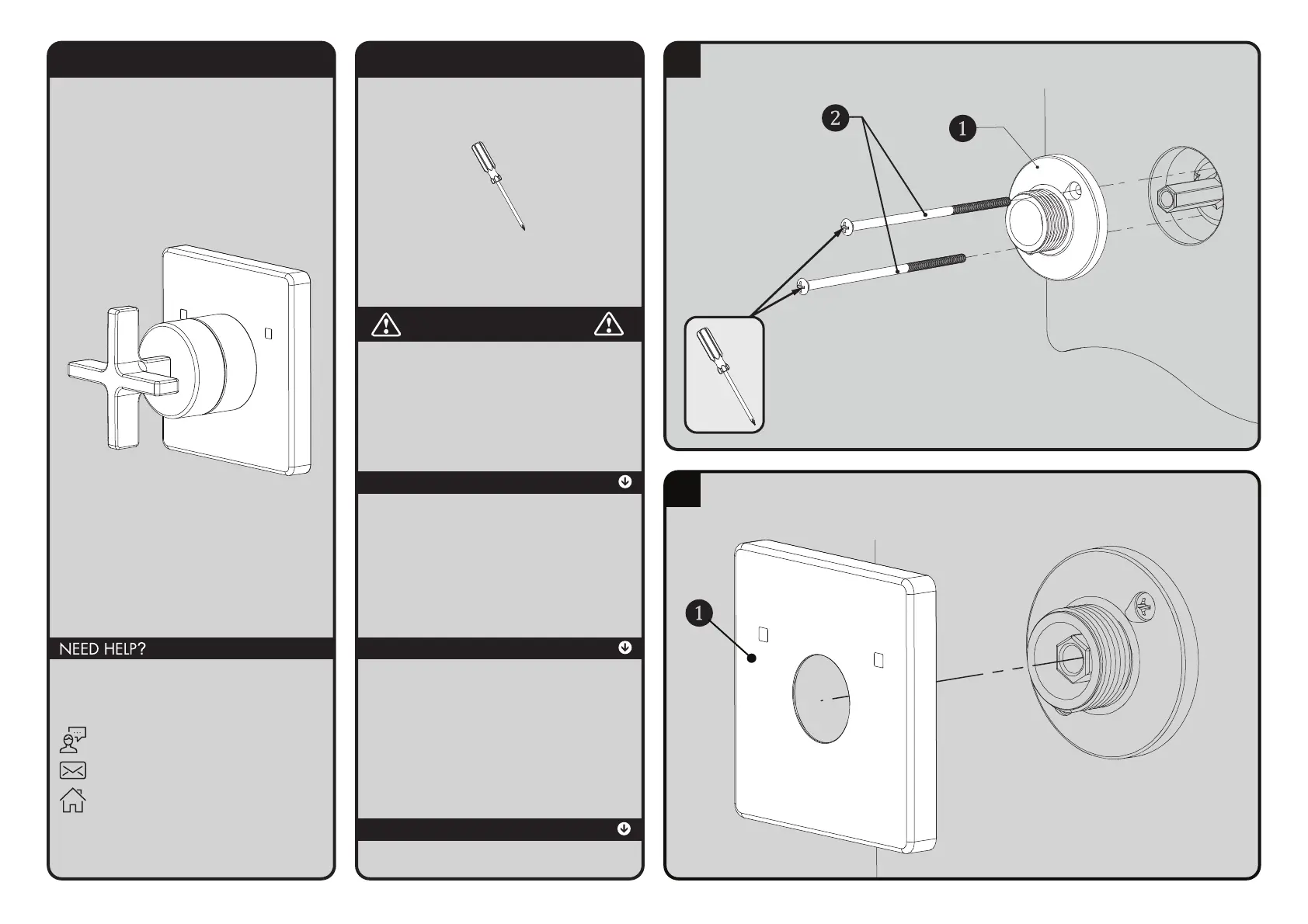 2
1

1

NEED HELP?