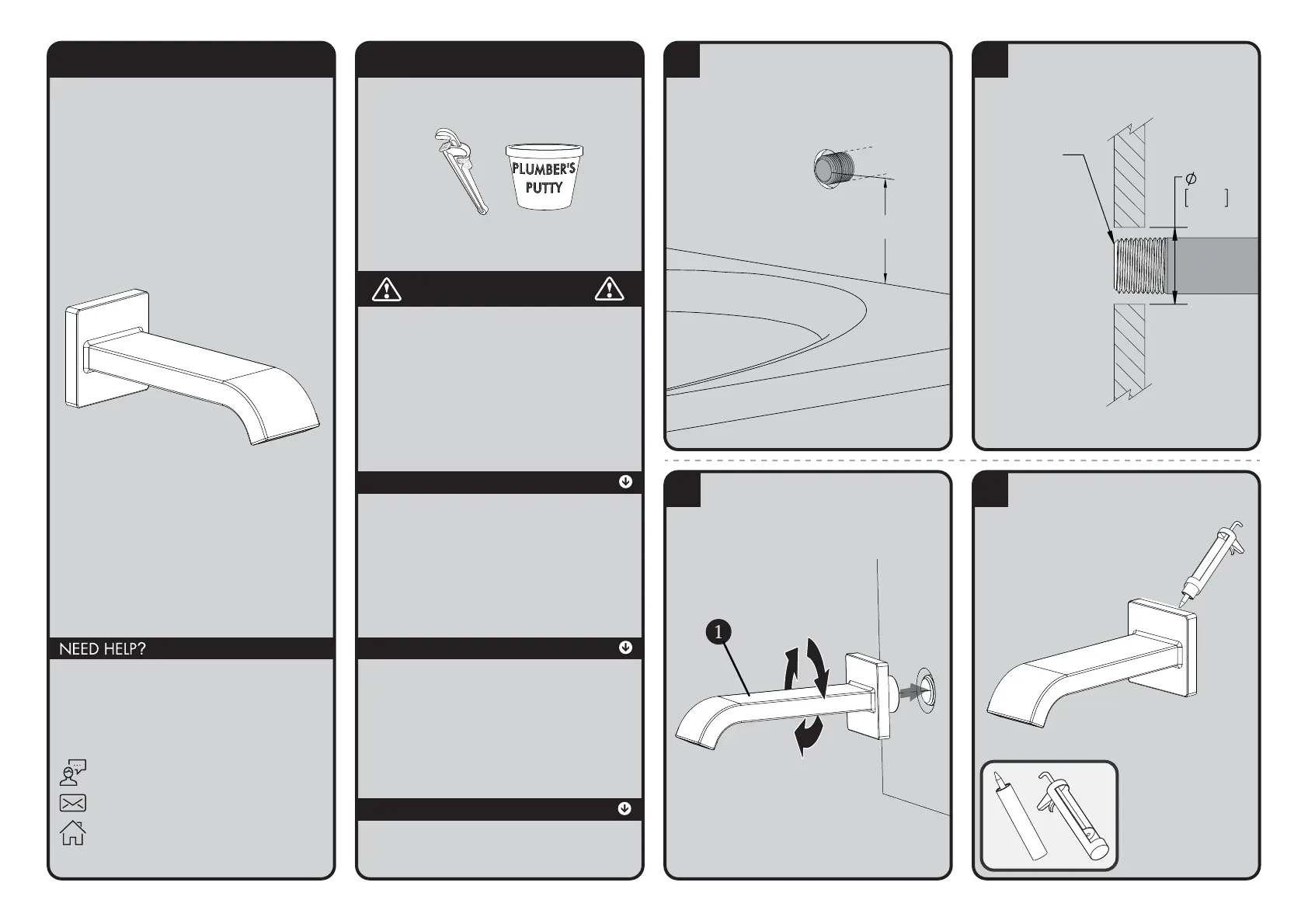 PLUMBER'S PUTTY

NEED HELP?

1

$\varnothing$

[ ]