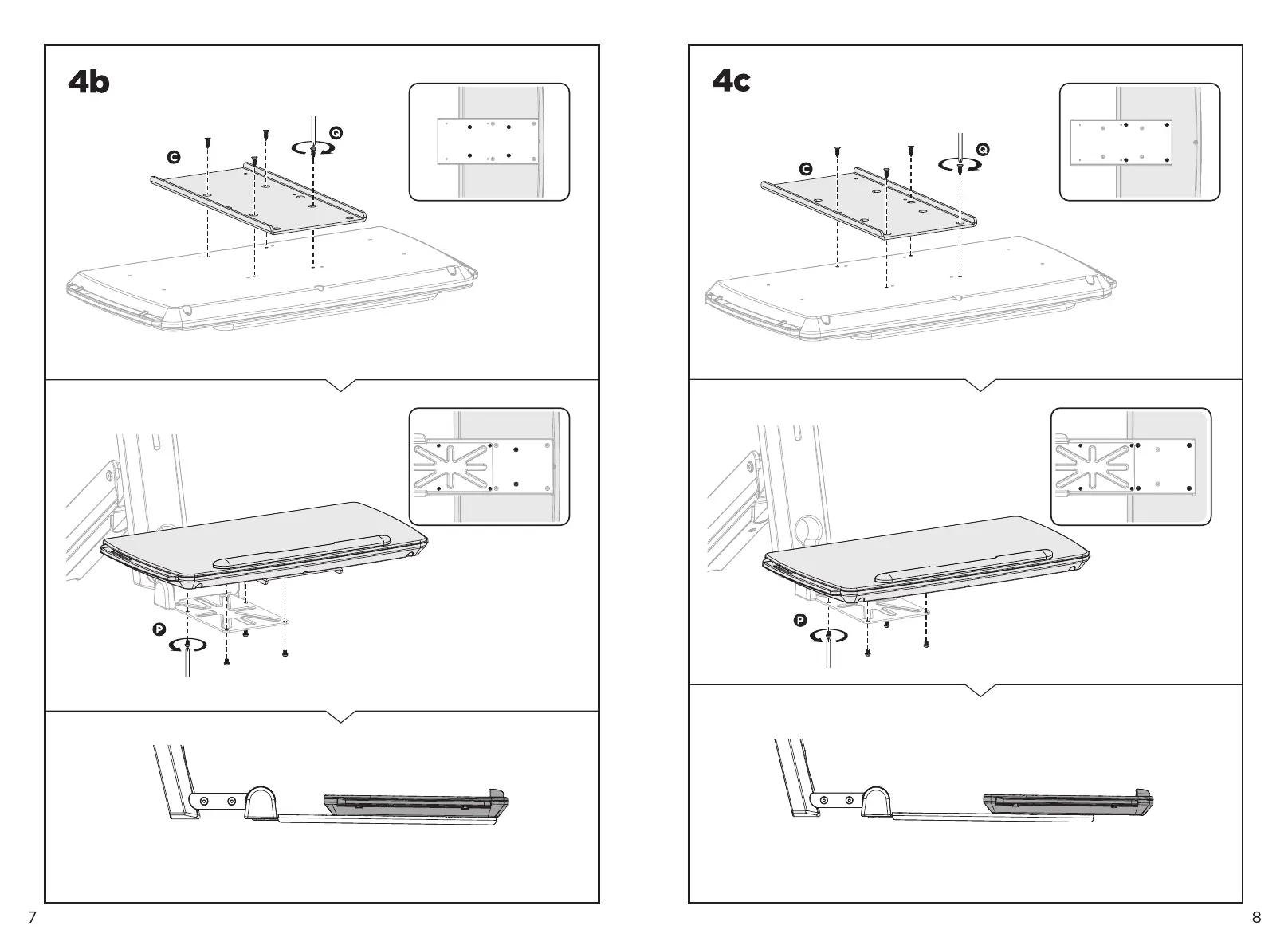 4b

C

Q

P

7

4c

C

Q

P

8