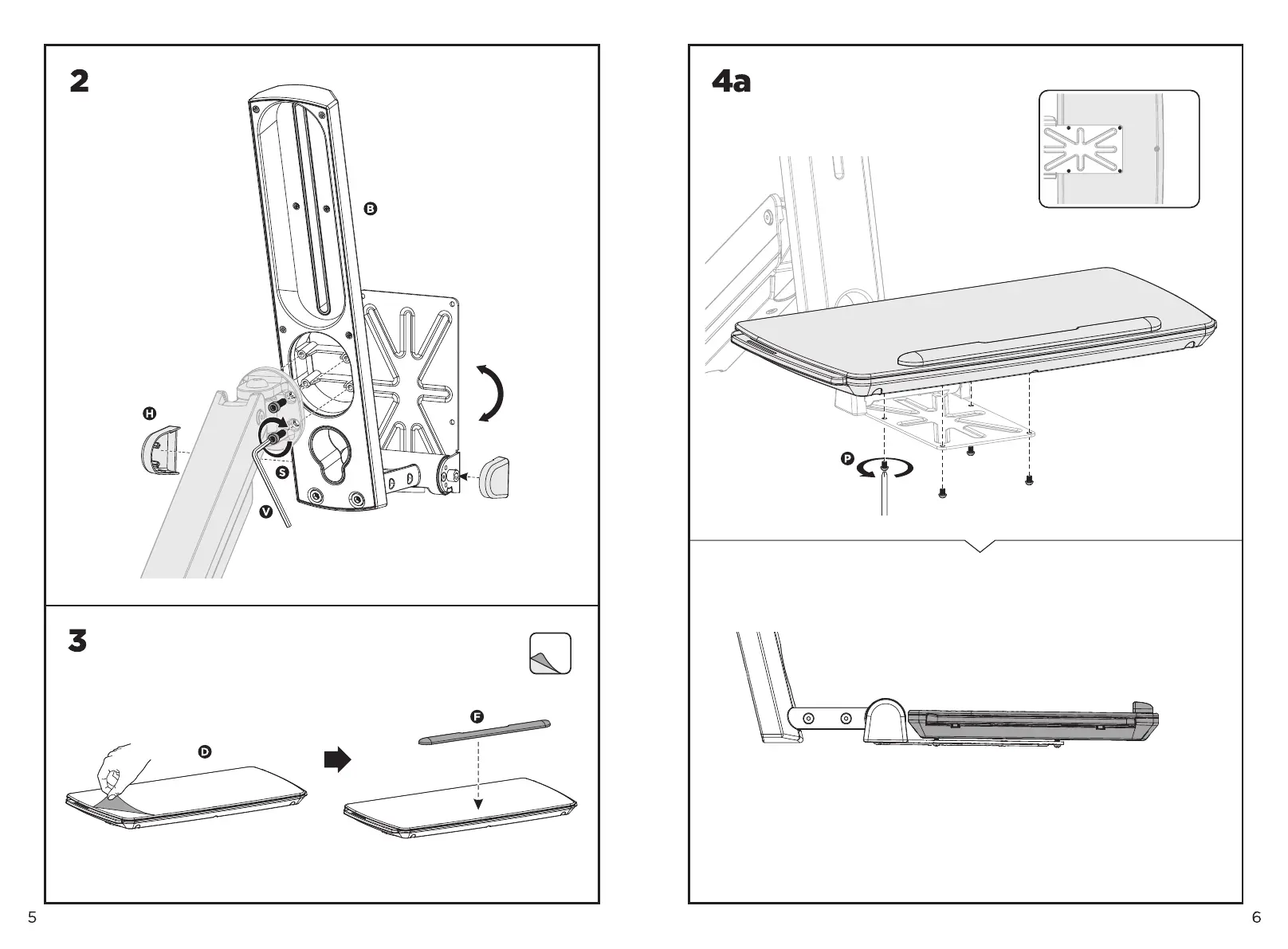 2

B

H

S

V

3

D

F

5

4a

P

6