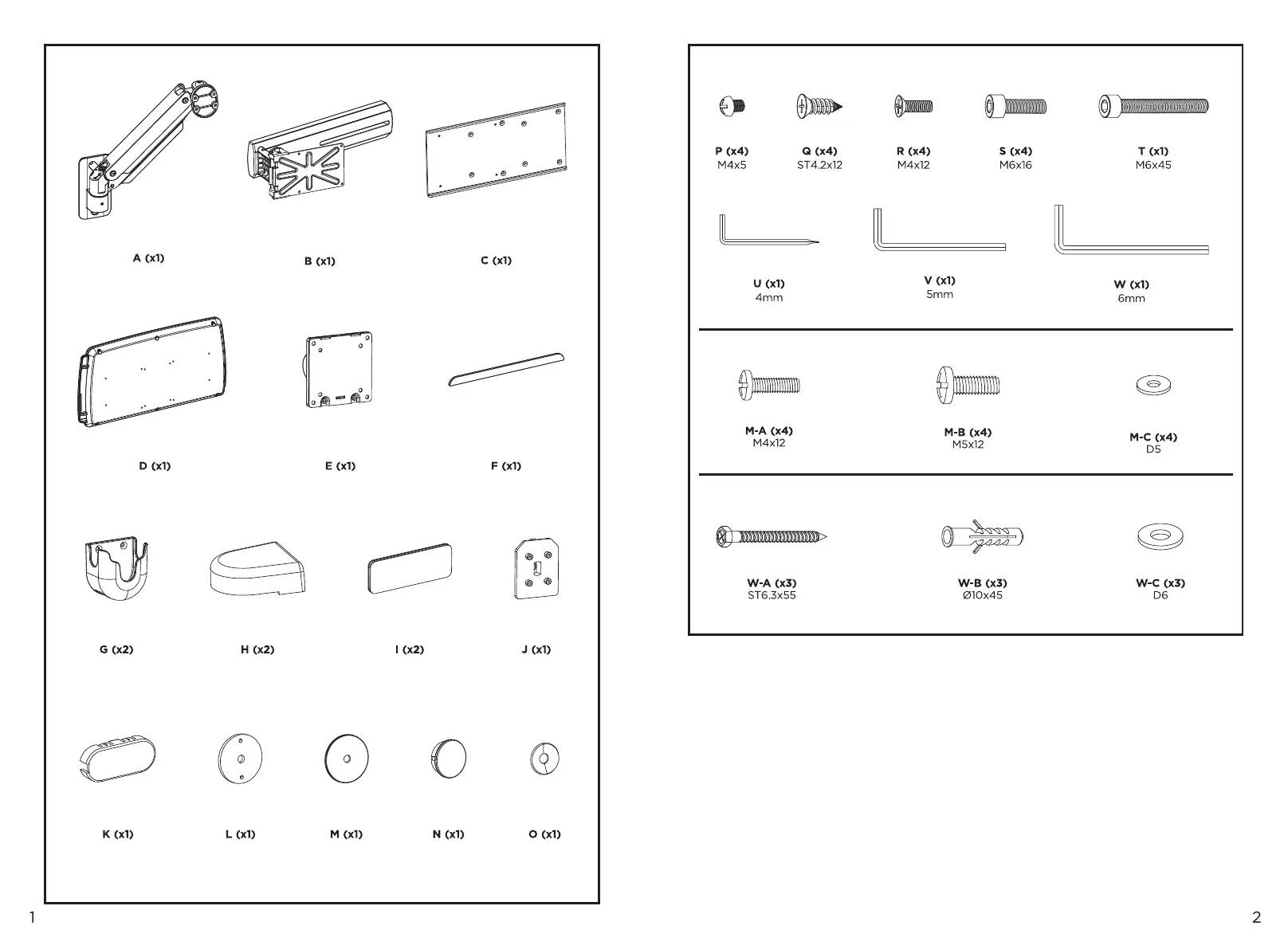 A (x1)

B (x1)

C (x1)

D (x1)

E (x1)

F (x1)

G (x2)

H (x2)

I (x2)

J (x1)

K (x1)

L (x1)

M (x1)

N (x1)

O (x1)

1

P (x4)
M4x5

Q (x4)
ST4.2x12

R (x4)
M4x12

S (x4)
M6x16

T (x1)
M6x45

U (x1)
4mm

V (x1)
5mm

W (x1)
6mm

M-A (x4)
M4x12

M-B (x4)
M5x12

M-C (x4)
D5

W-A (x3)
ST6.3x55

W-B (x3)
Ø10x45

W-C (x3)
D6

2