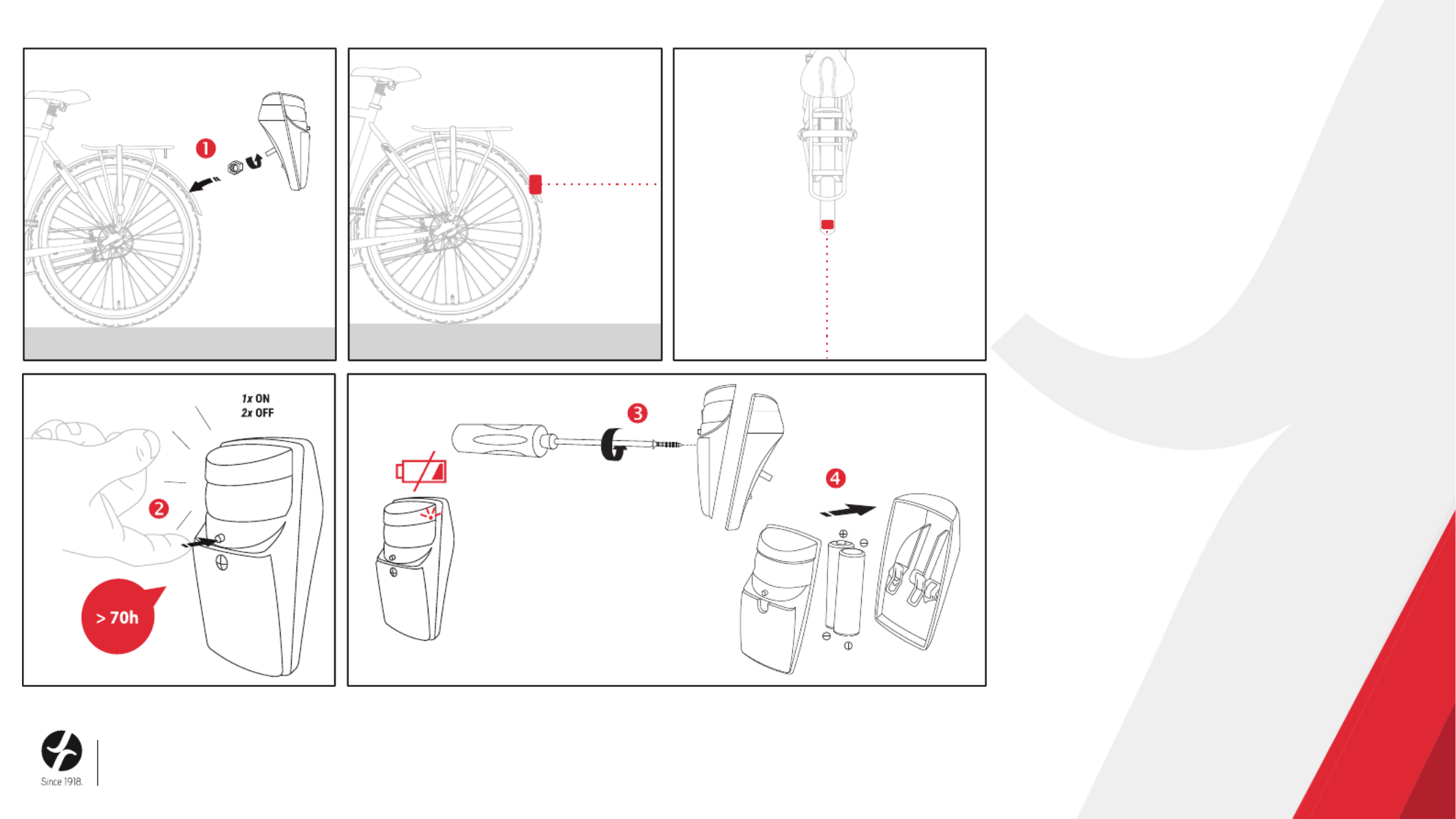 1

1x ON
2x OFF

2

> 70h

3

4

Since 1918.