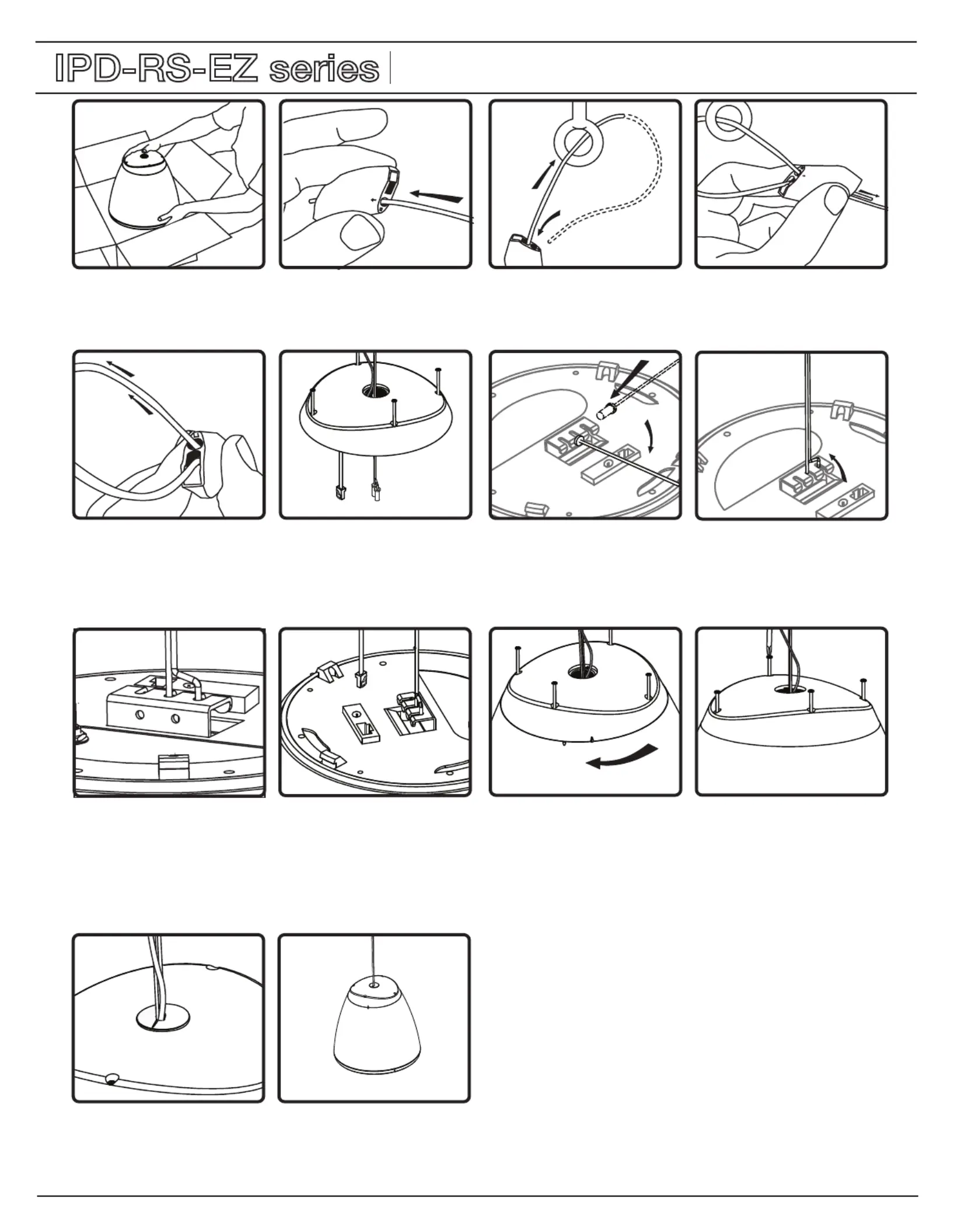 IPD-RS-EZ series