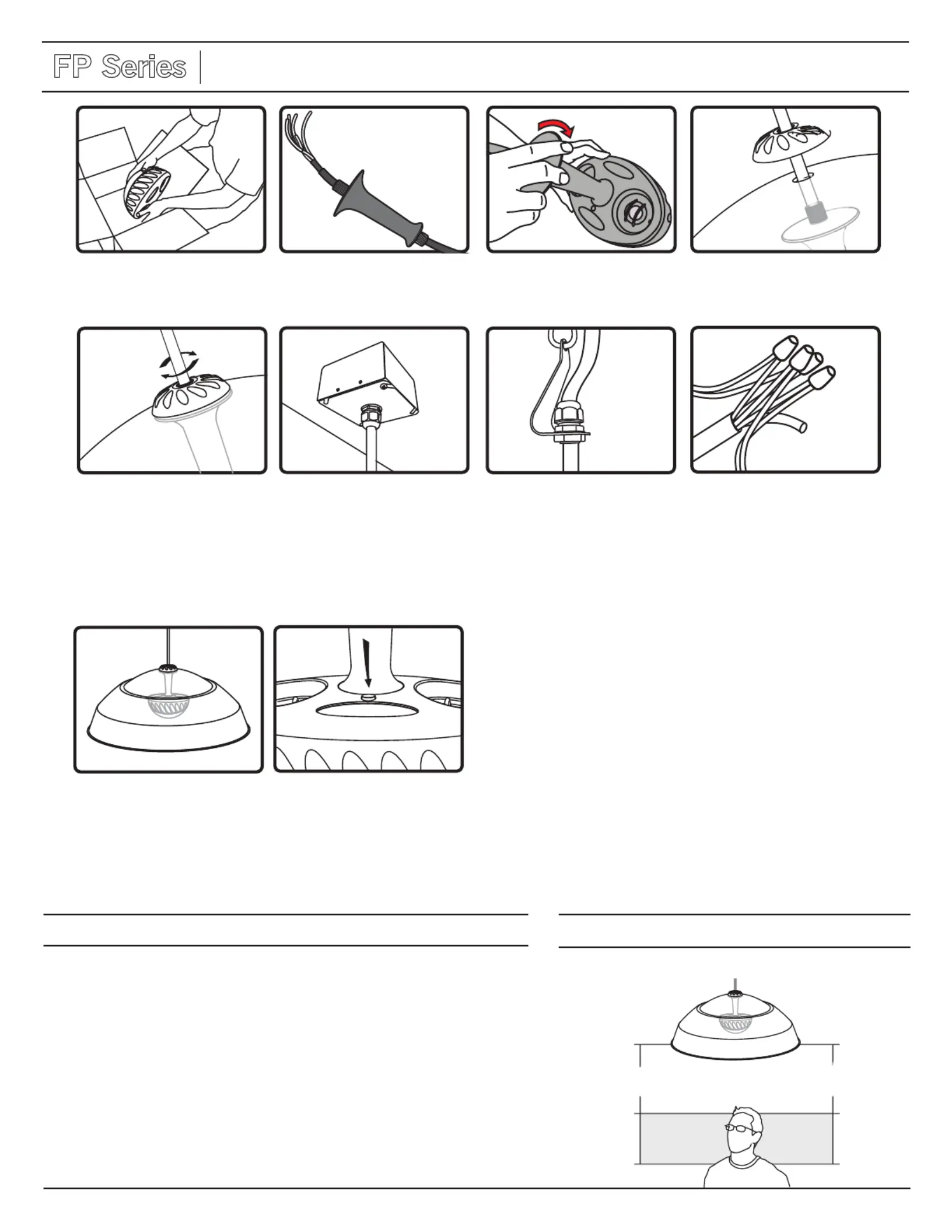 FP Series