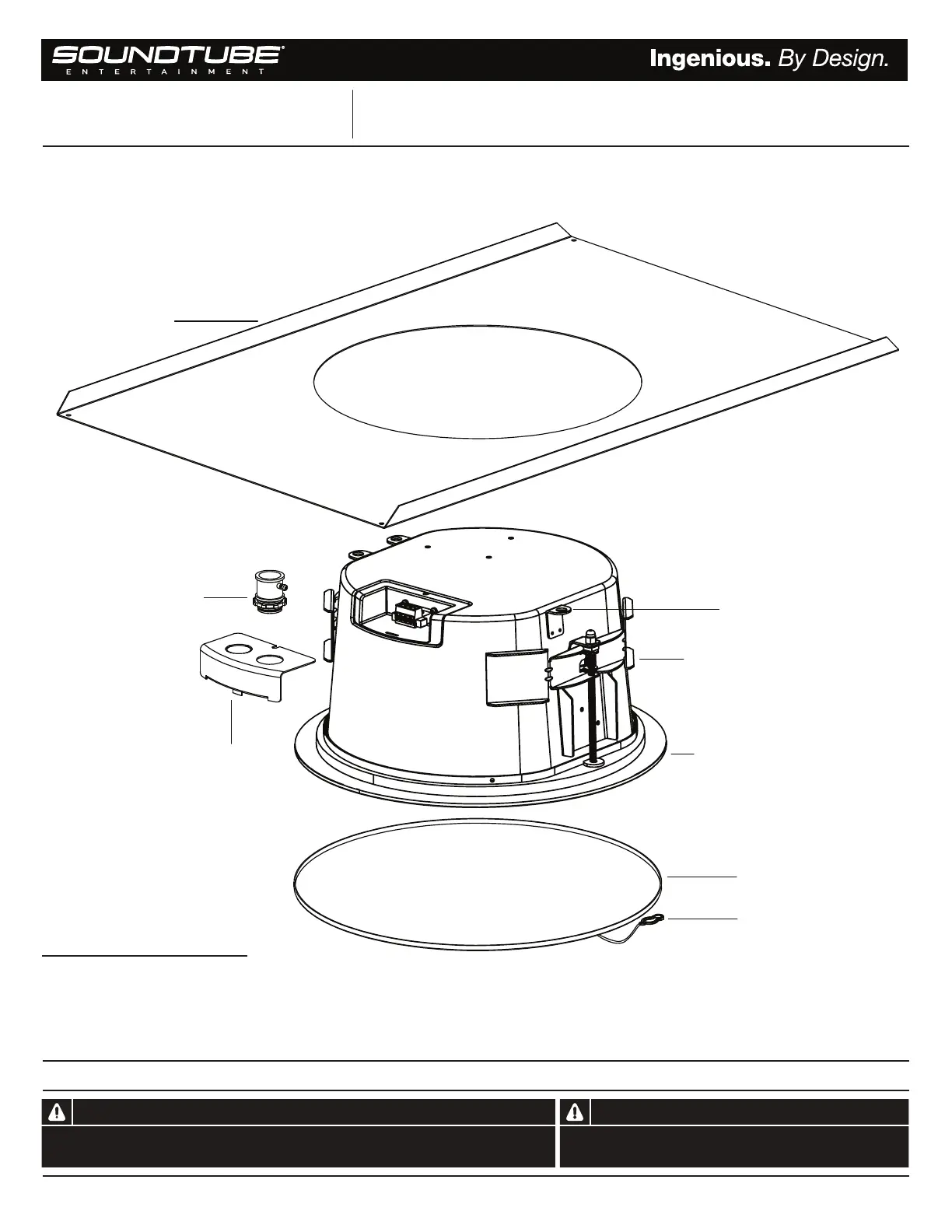 SOUNDTUBE®
ENTERTAINMENT

Ingenious. By Design.