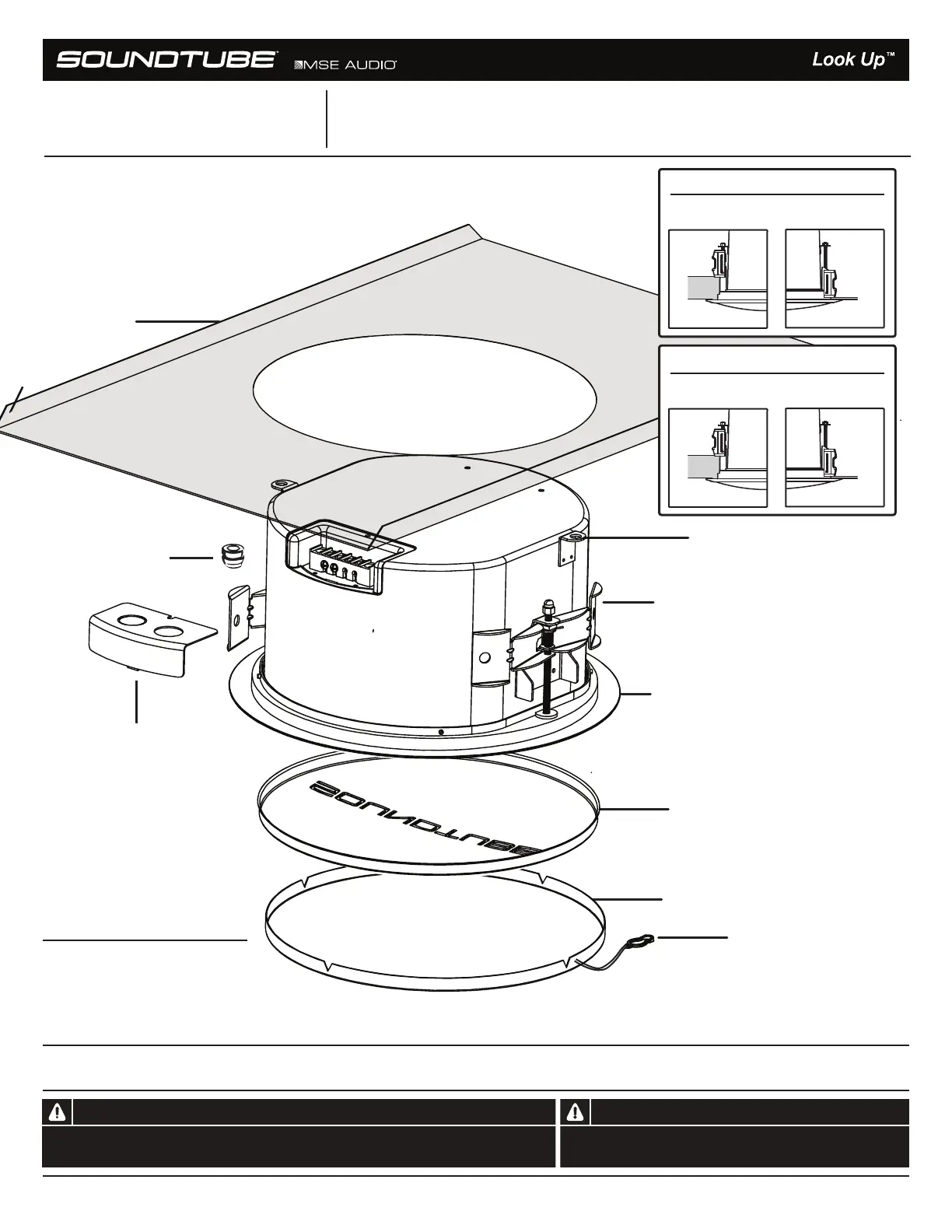 SOUNDTUBE MSE AUDIO

Look Up™

SOUNDTUBE