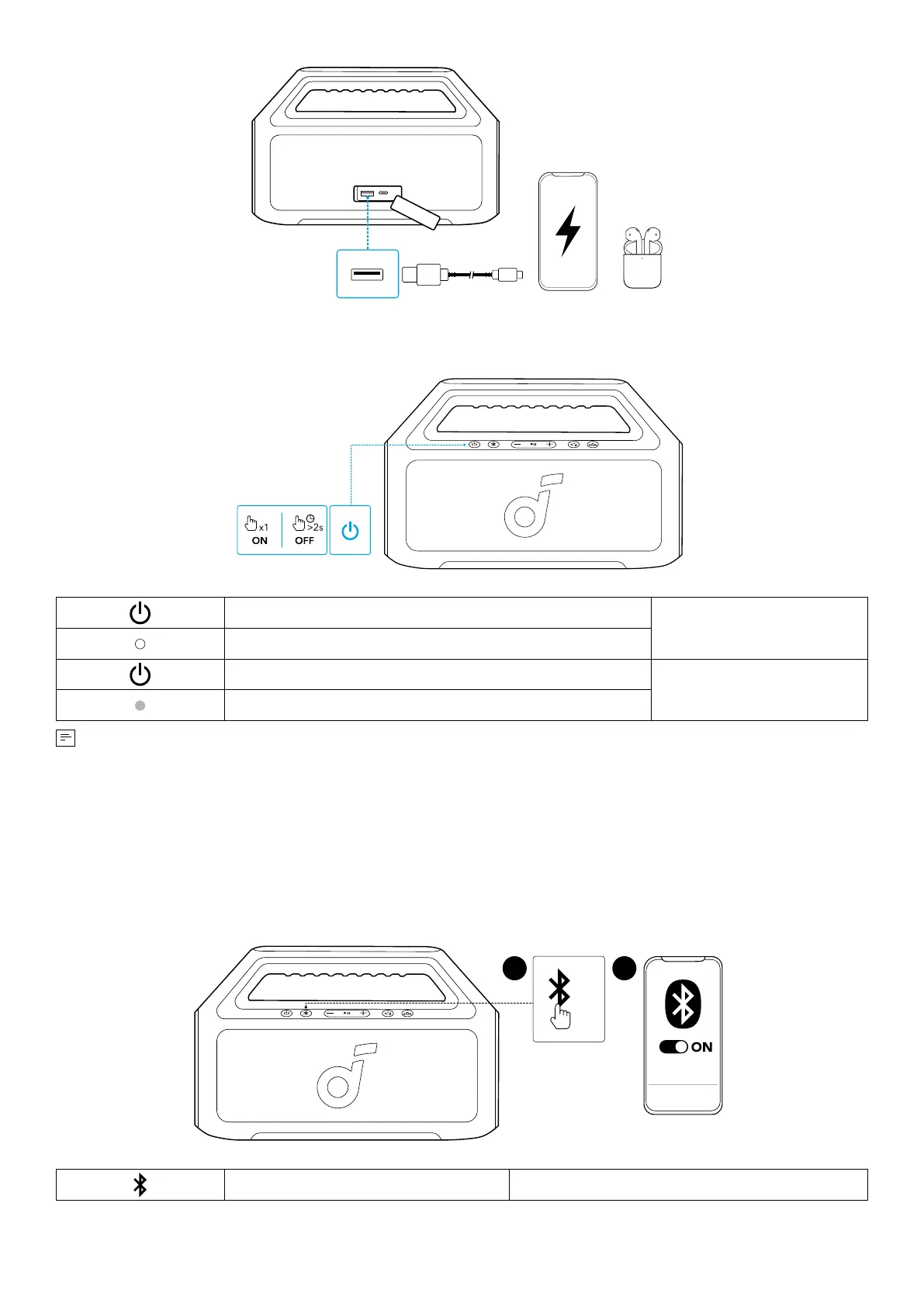 x1
ON

>2s
OFF

ON