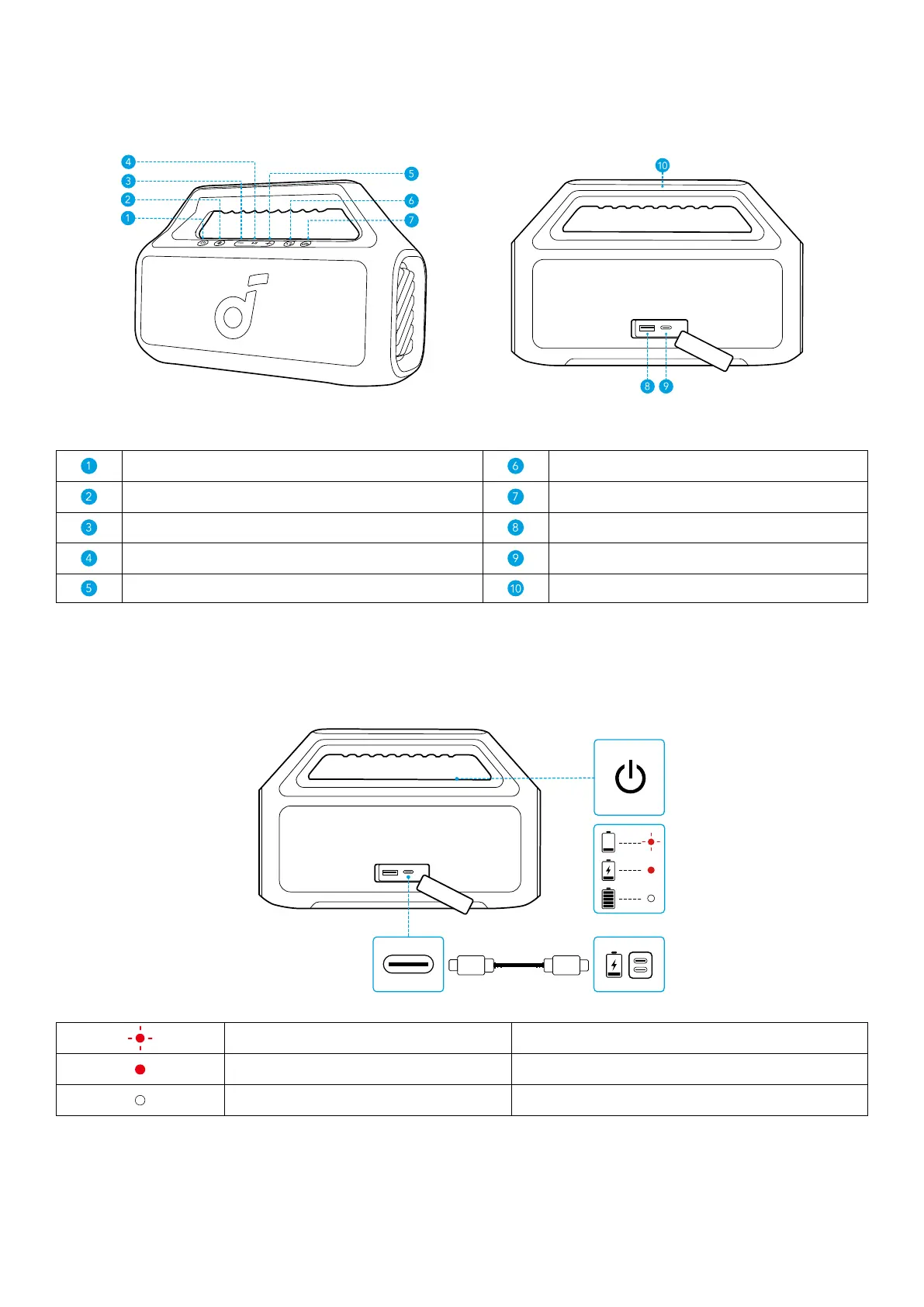 4
3
2
1
5
6
7
10
8
9

| 1 | | 6 | |
|---|---|---|---|
| 2 | | 7 | |
| 3 | | 8 | |
| 4 | | 9 | |
| 5 | | 10 | |