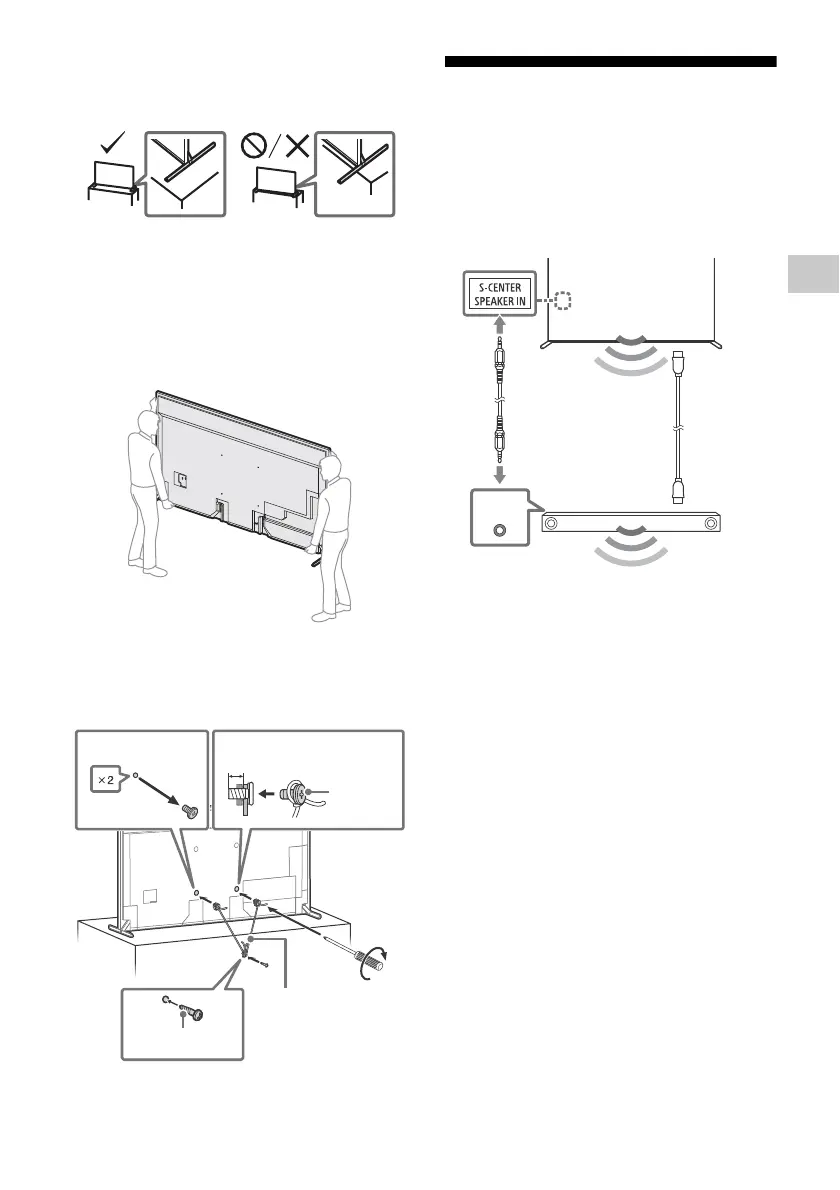 S-CENTER SPEAKER IN

×2