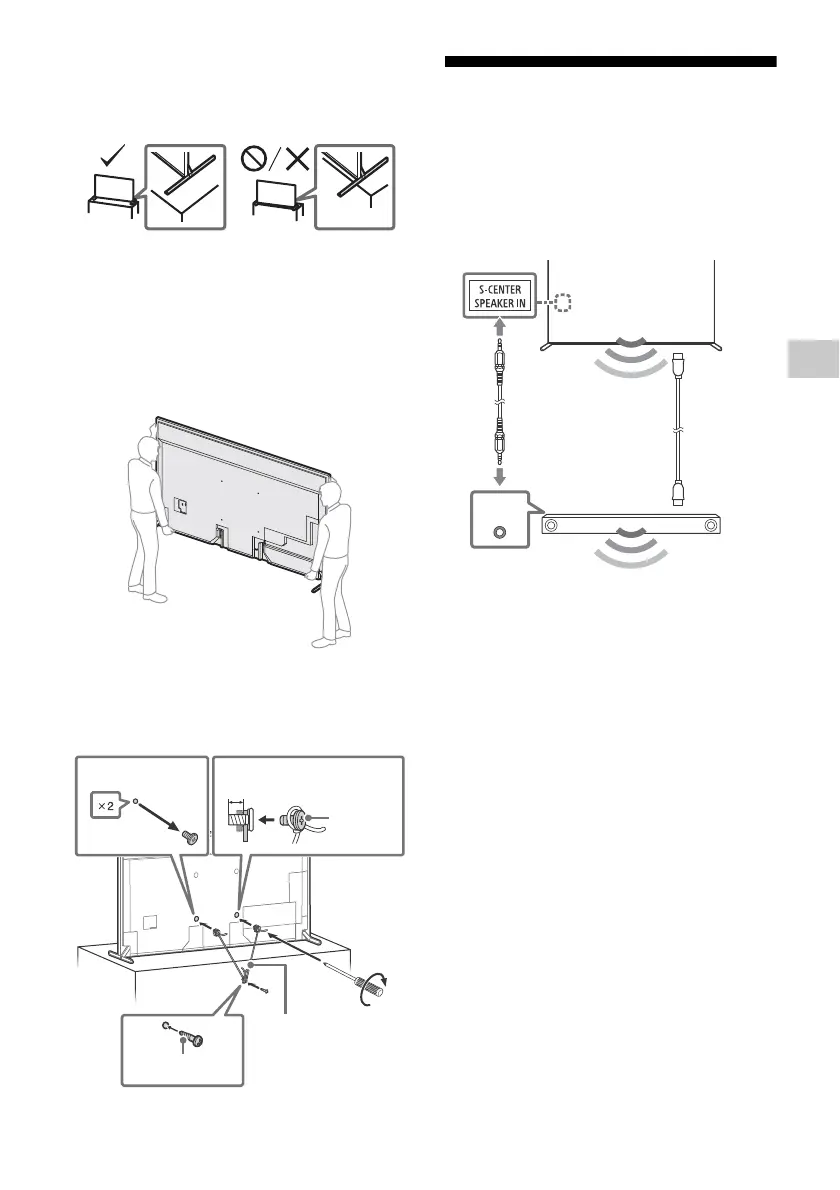 S-CENTER
SPEAKER IN

×2