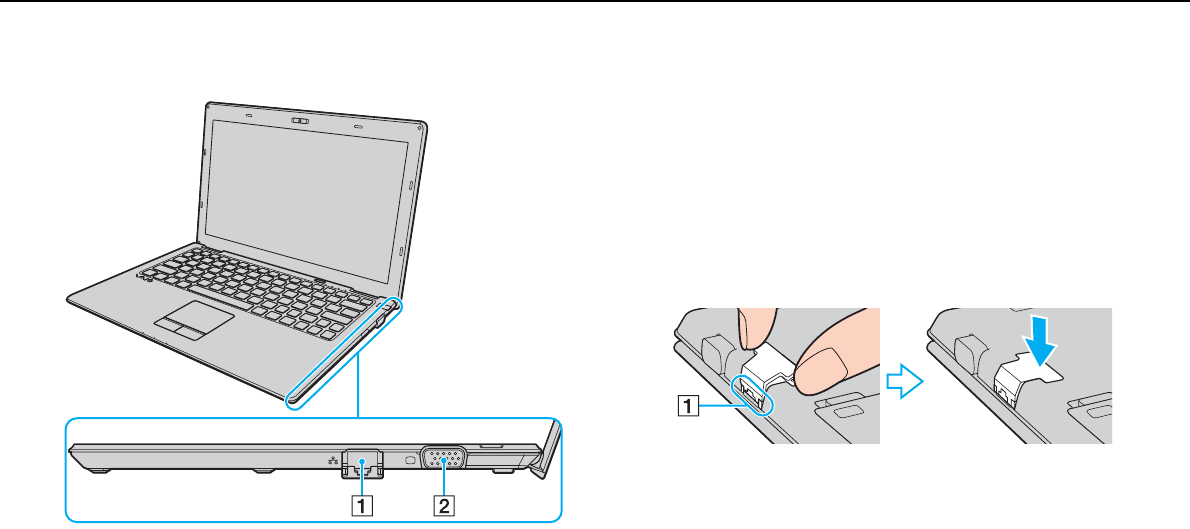 1
2
1