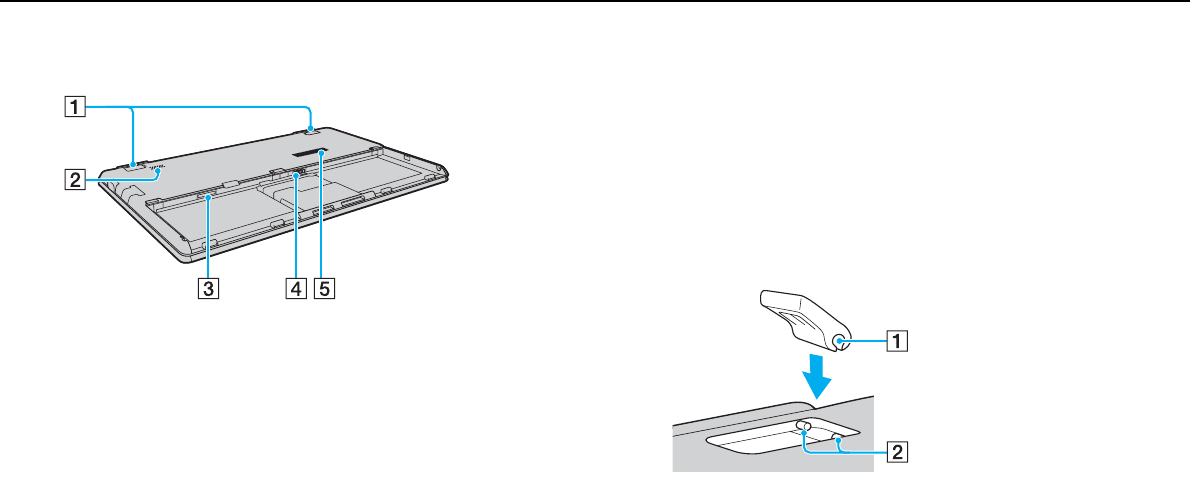 1
2
3
4
5

1
2