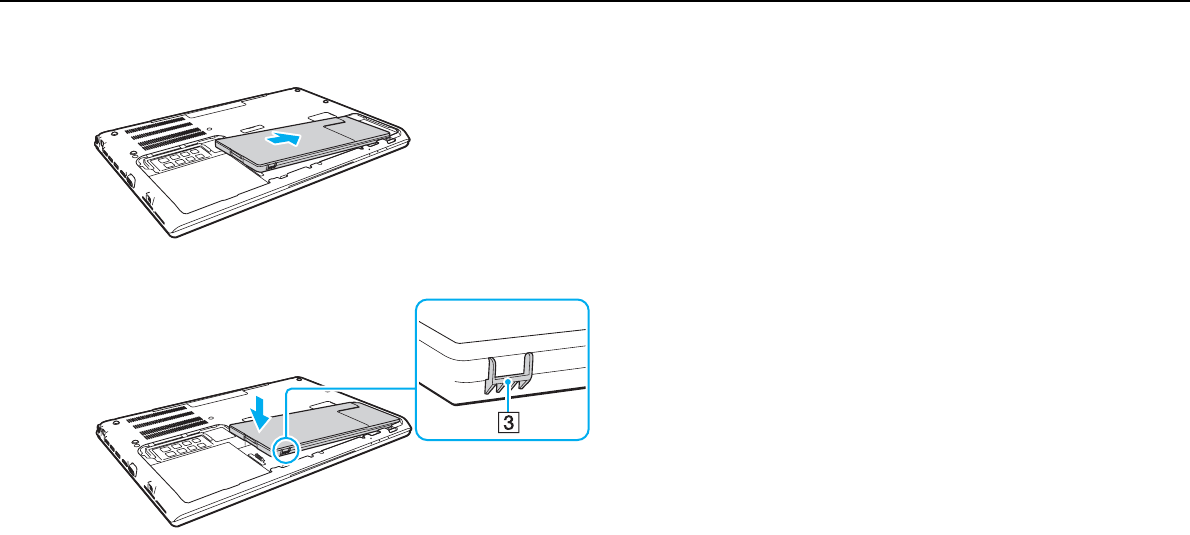 3