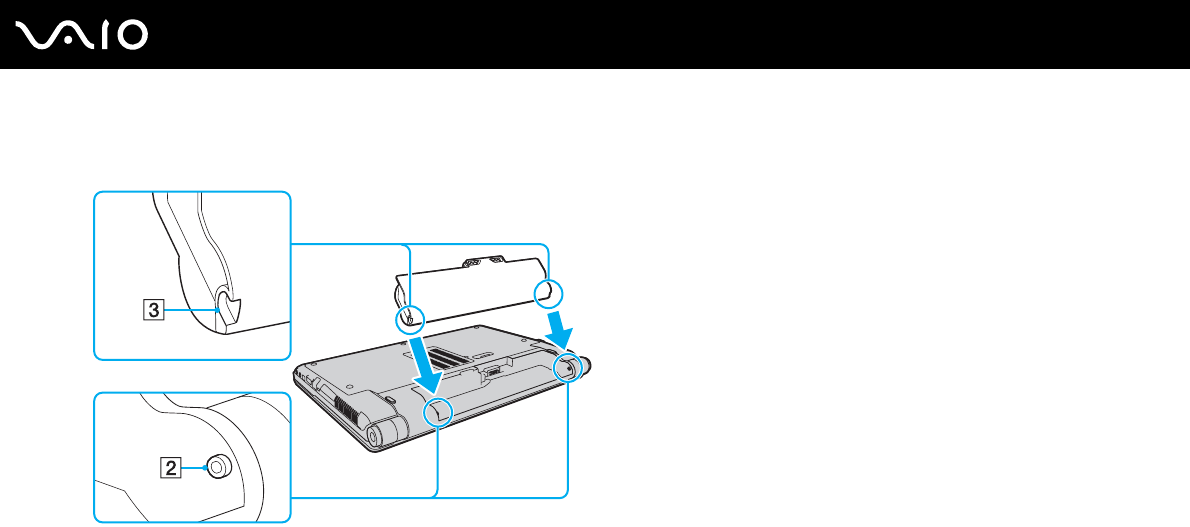 VAIO

3

2