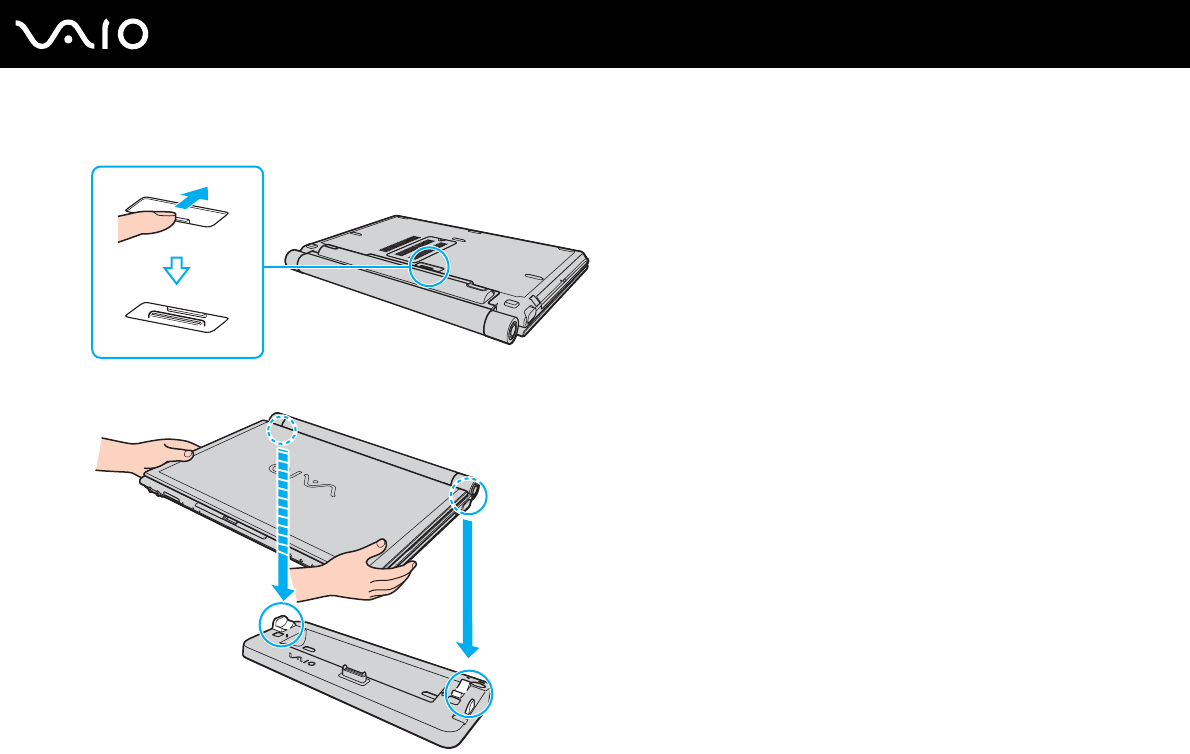 VAIO