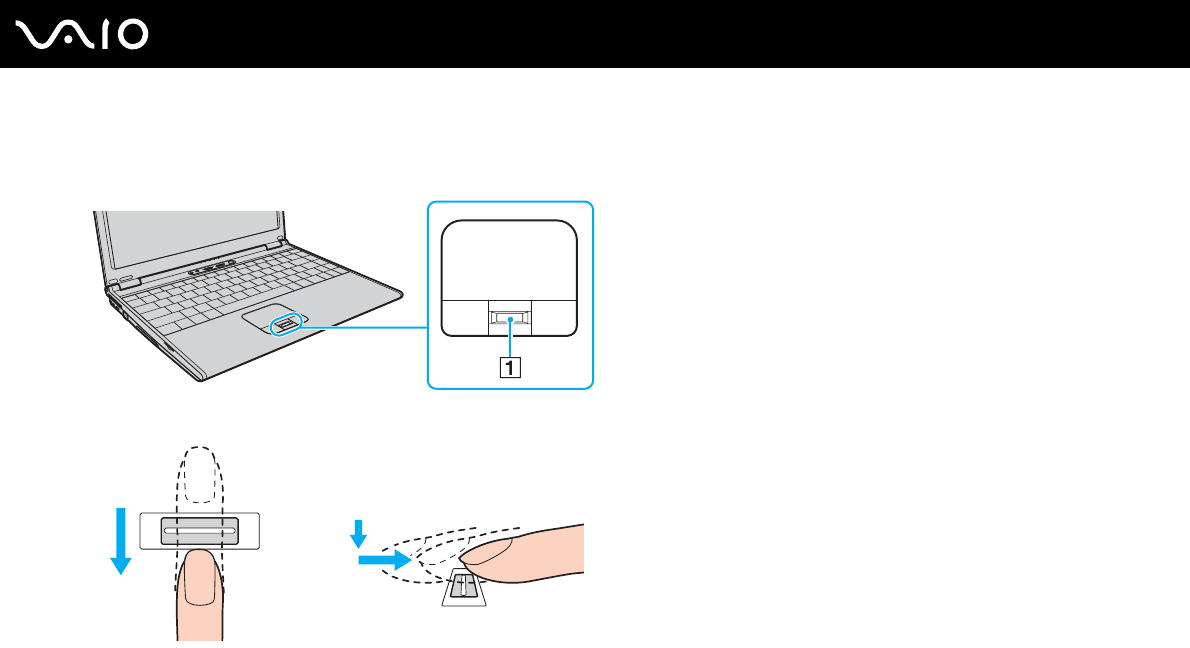 VAIO

1