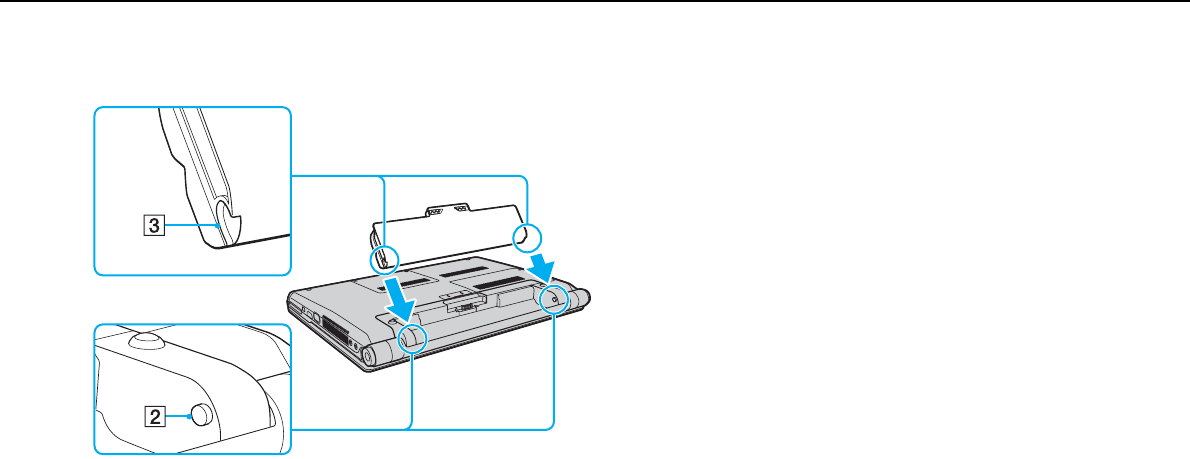 3

2