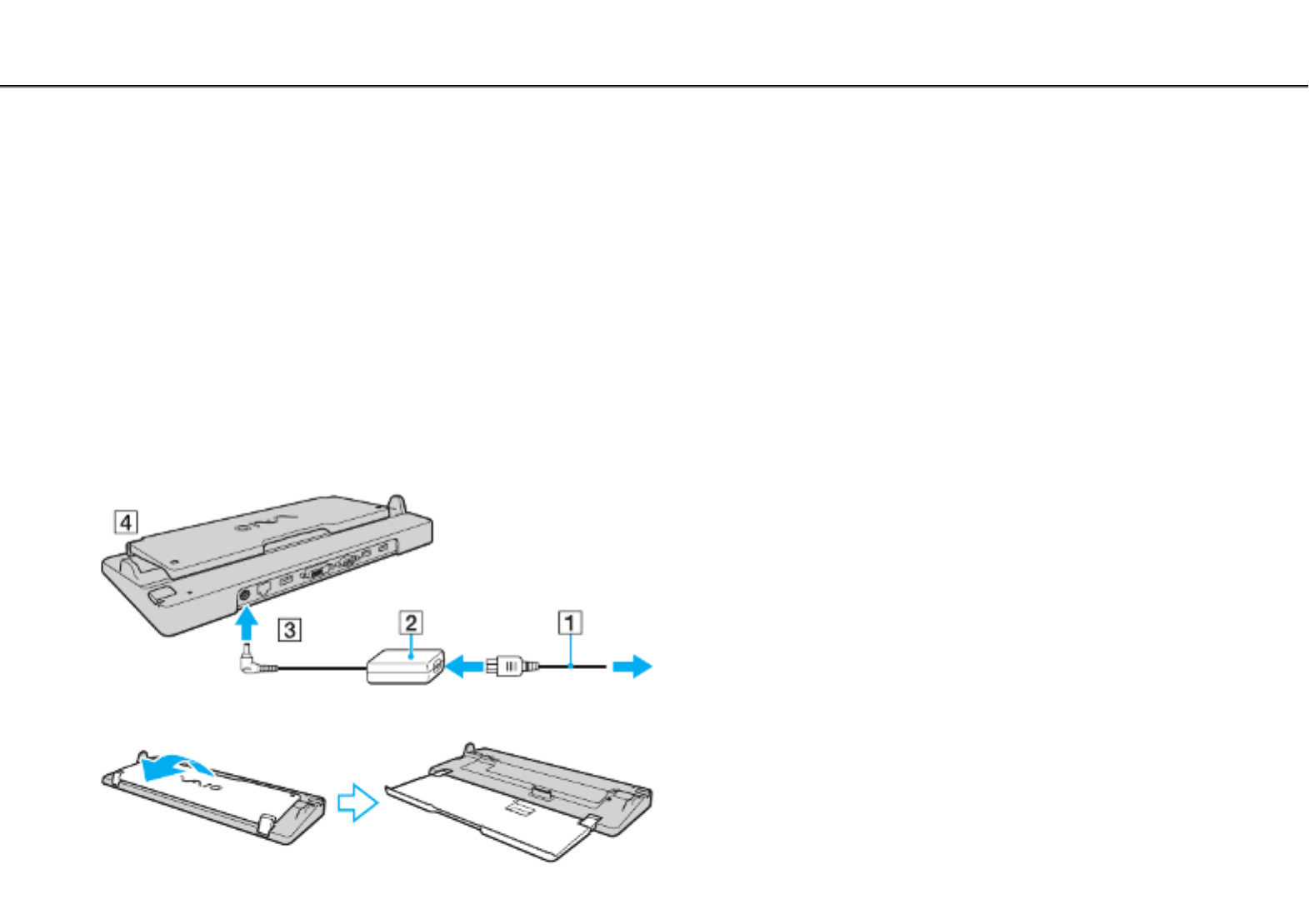 4
VAIO
3
2
1
VAIO