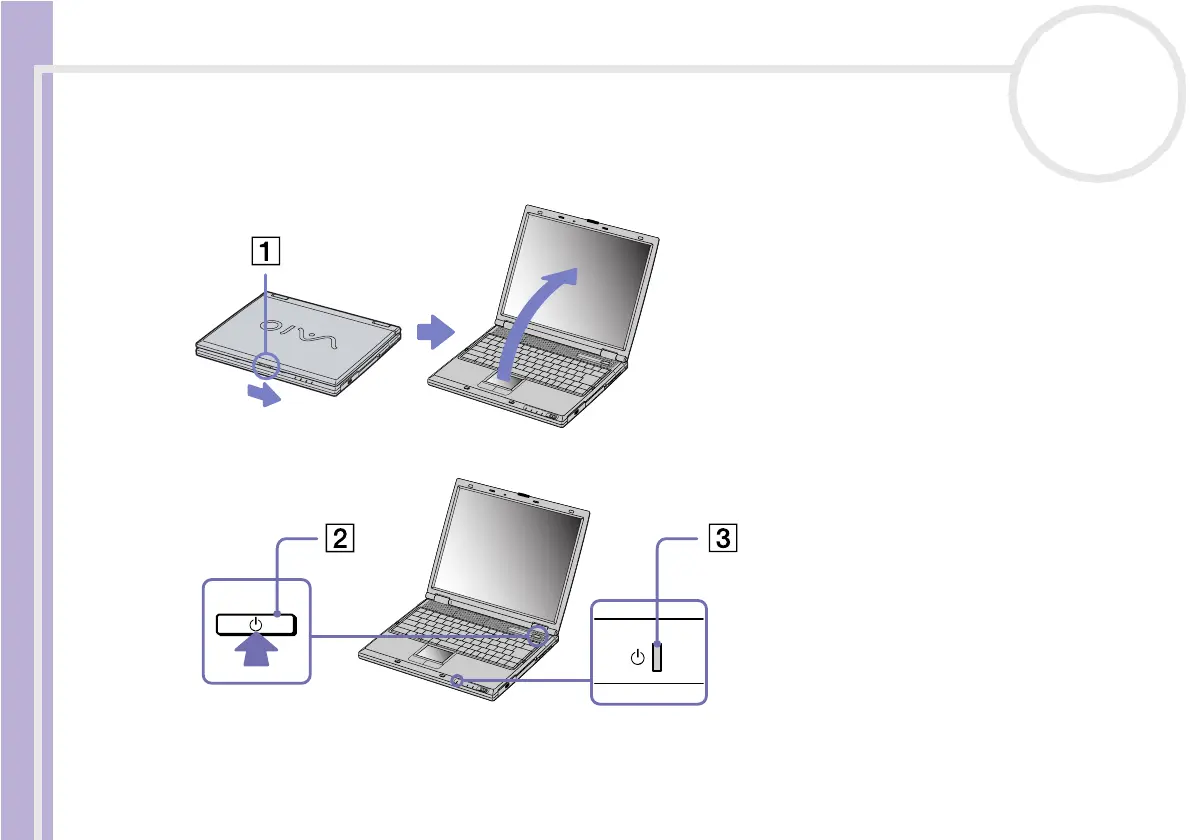 1

VAIO

2

3