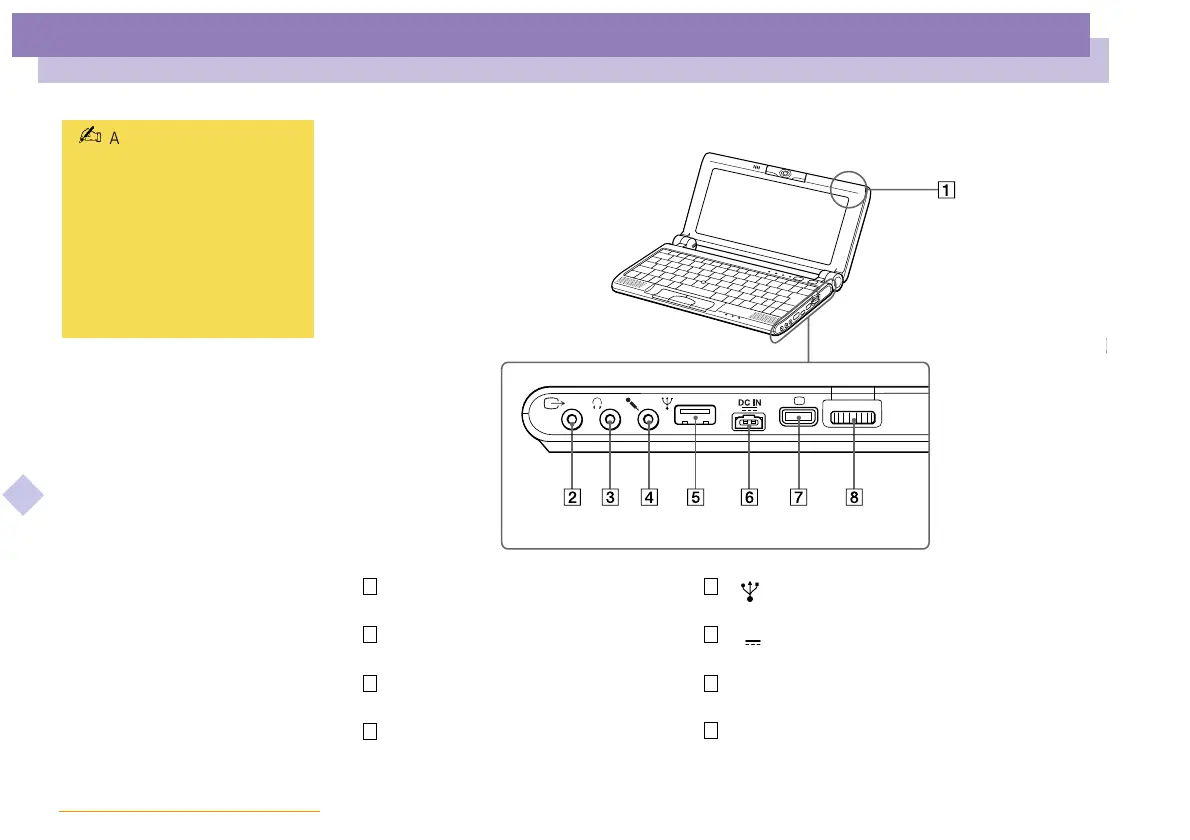 A

1

DC IN

2 3 4 5 6 7 8