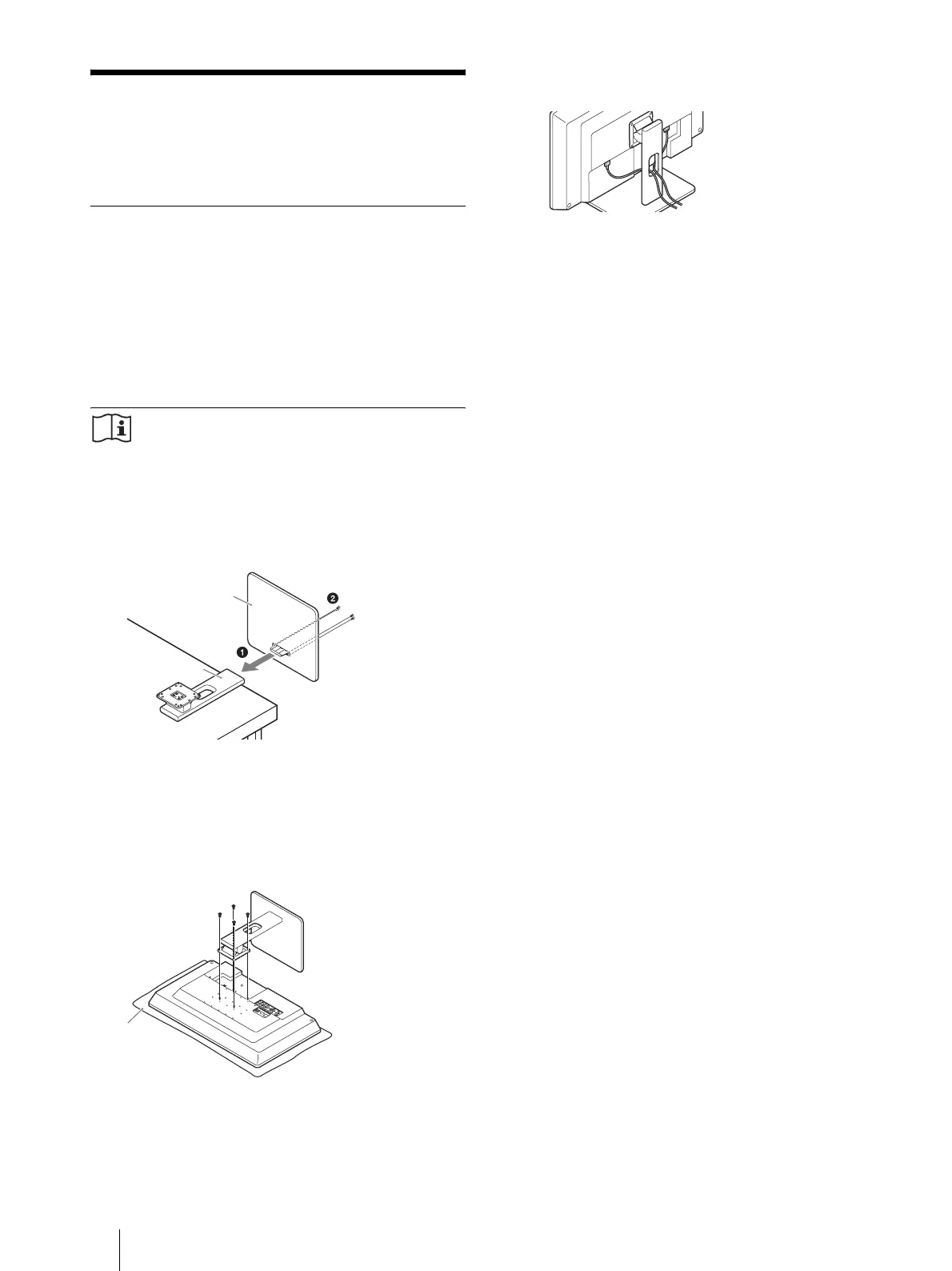 ❶

❷