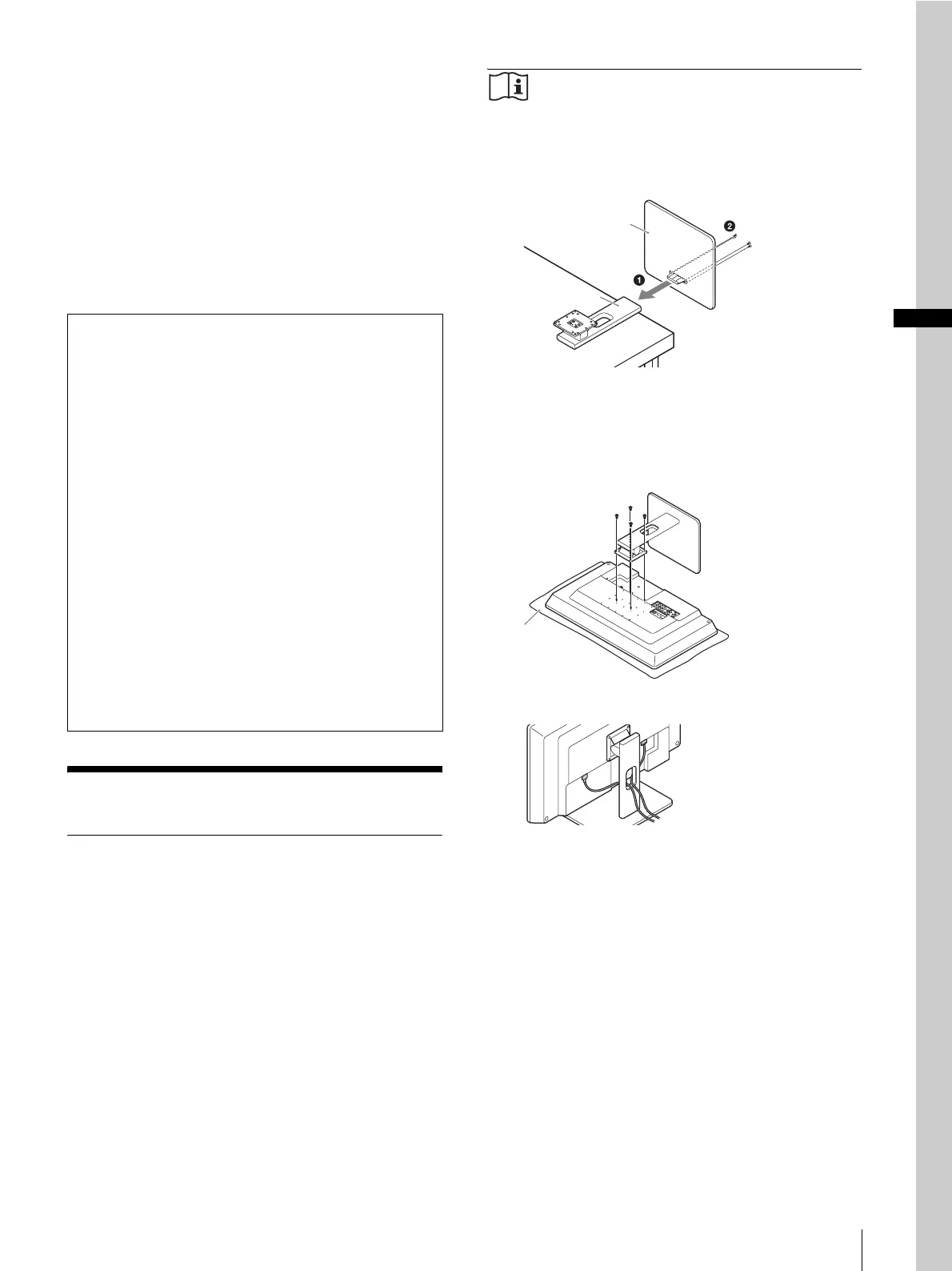 ❶

❷