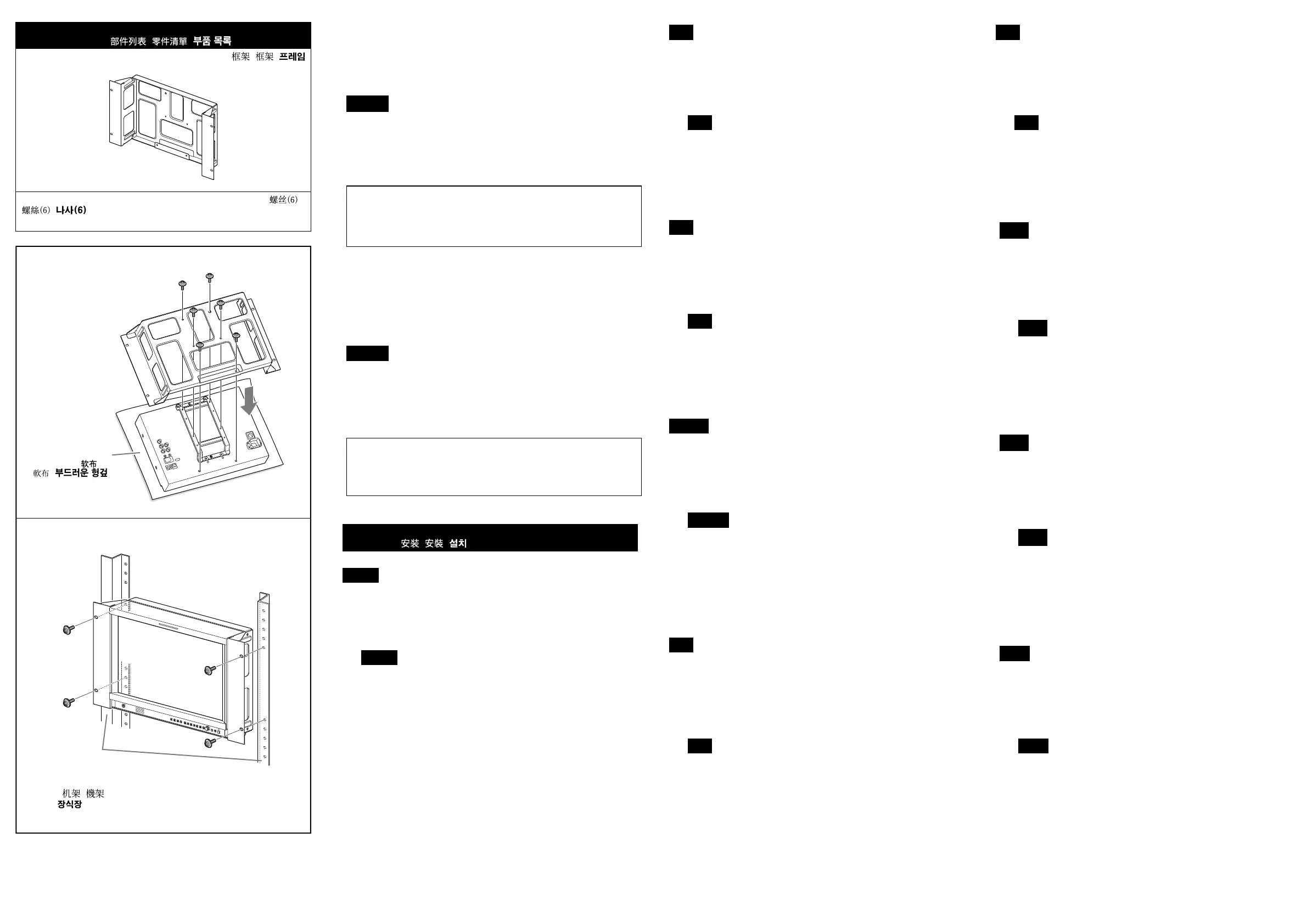 部件列表 零件清單 부품 목록

框架 框架 프레임

螺丝(6)

螺絲(6) 나사(6)

软布

軟布 부드러운 헝겊

机架 機架

장식장

安装 安裝 설치