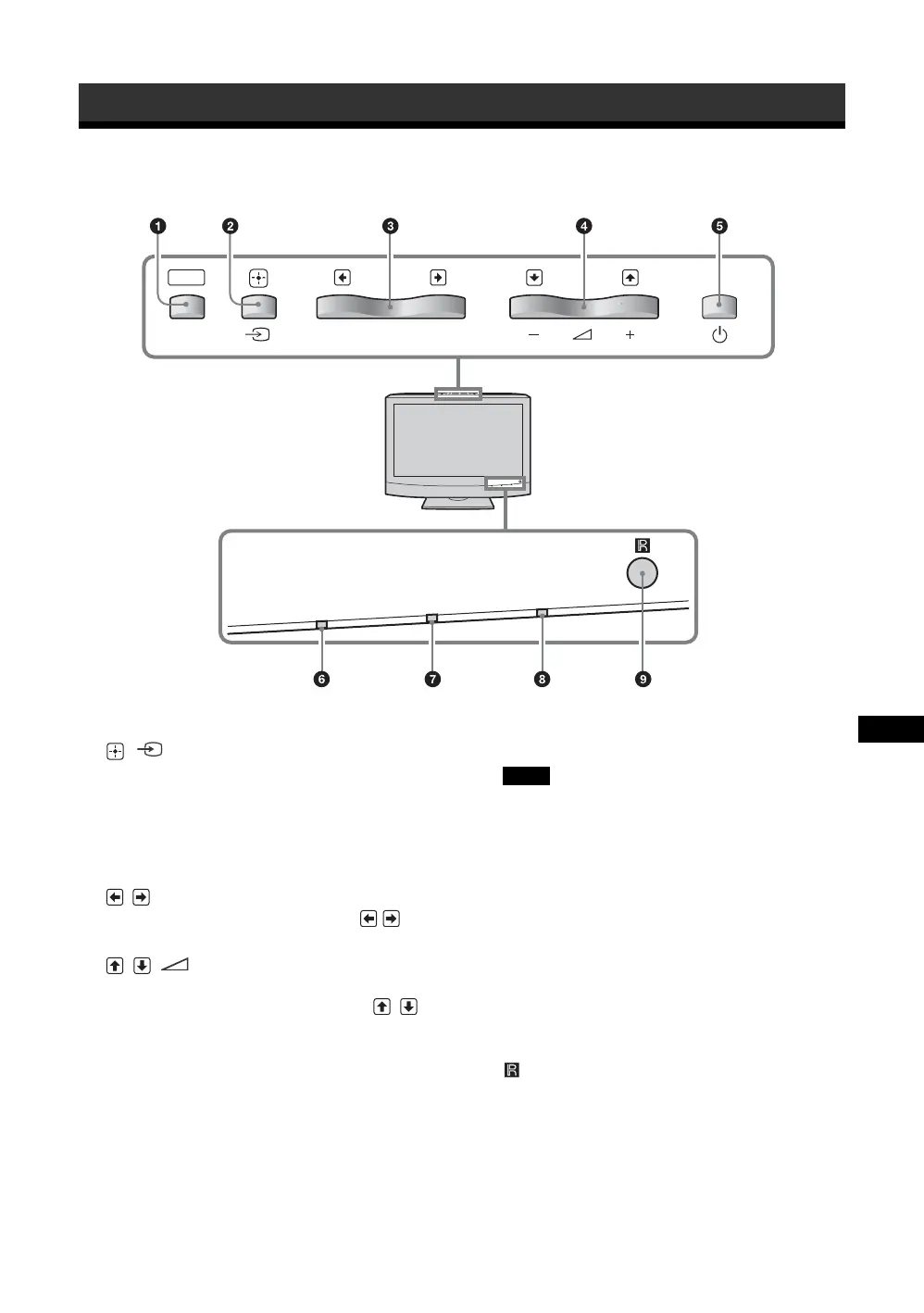 1 2 3 4 5

− + 

6 7 8 9