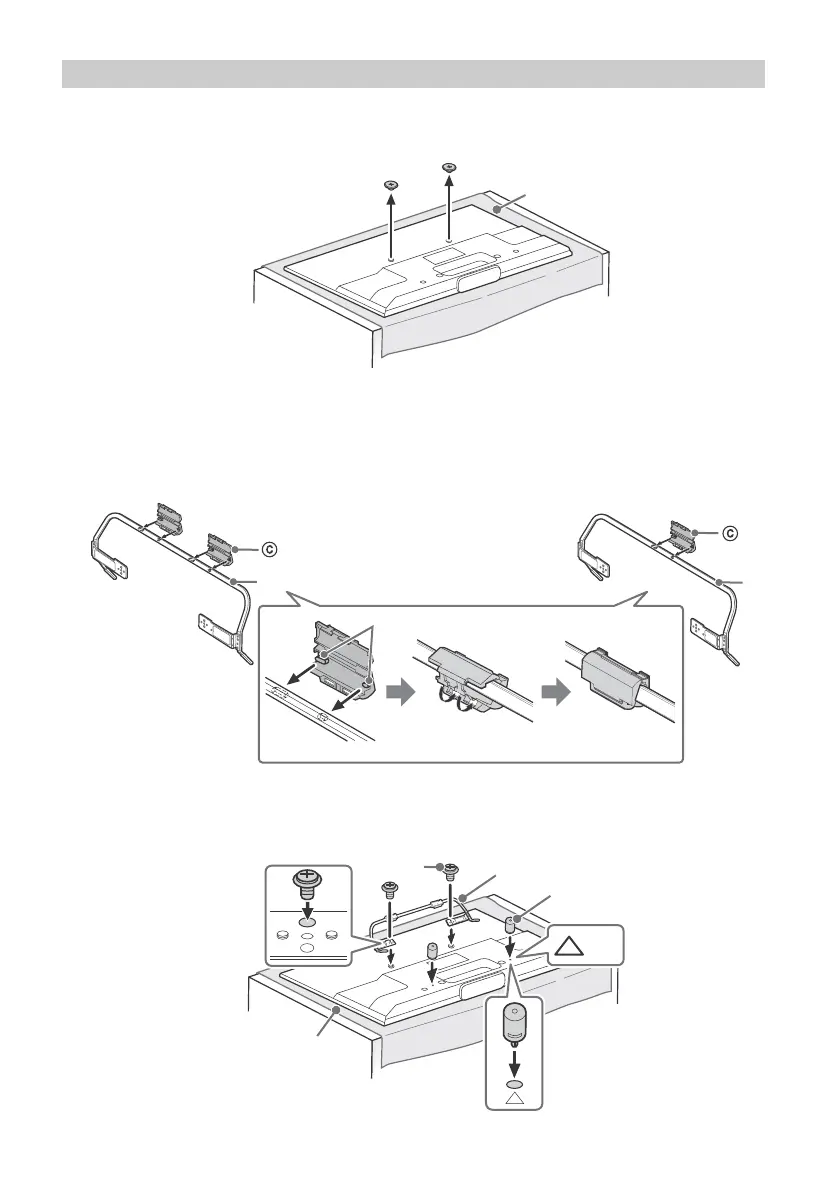 C

C