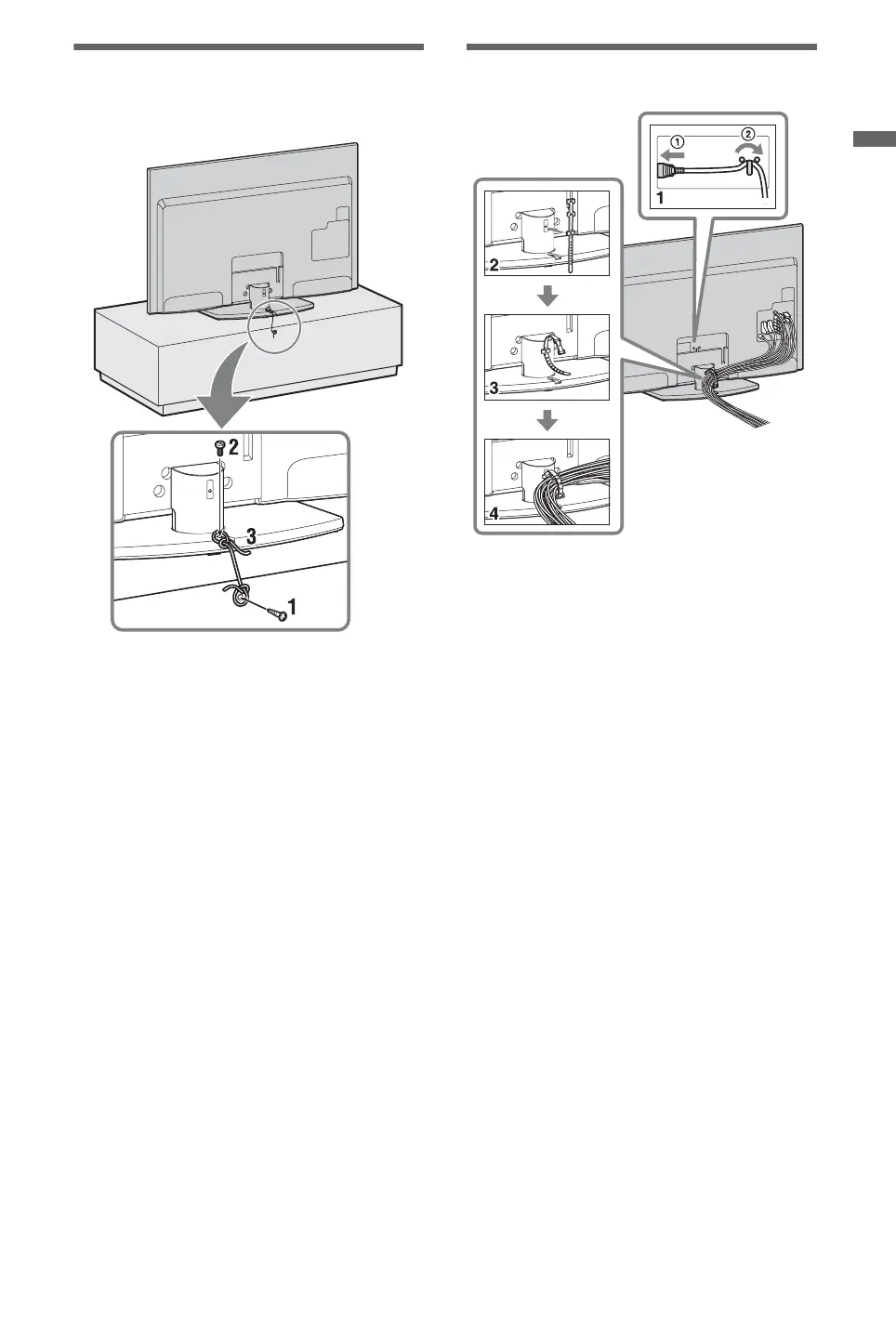 2

3

1

①

②

1

2

3

4