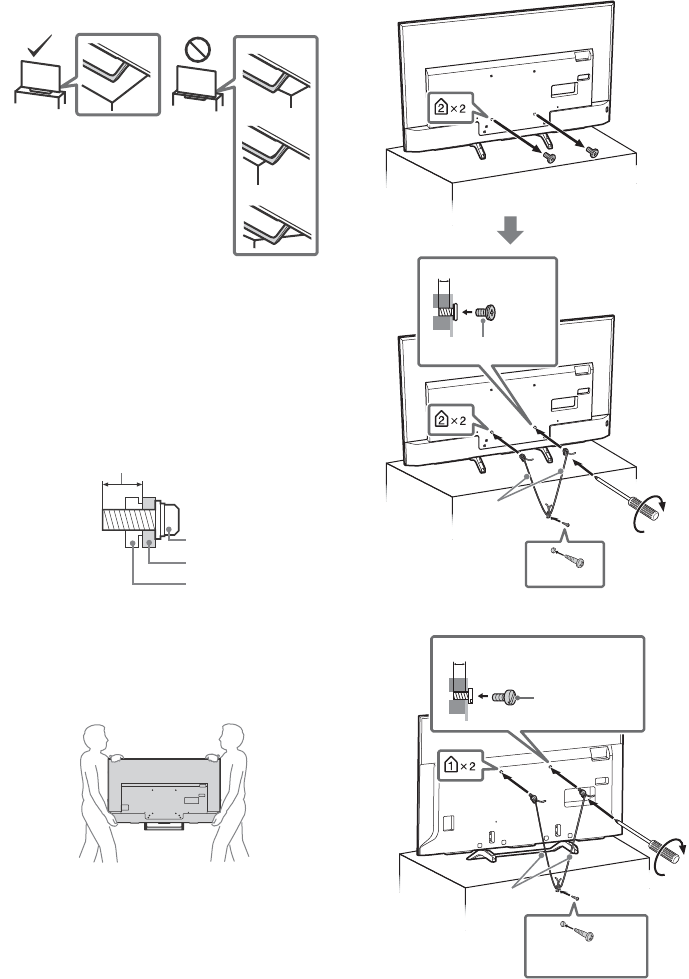 2 ×2

2 ×2

1 ×2