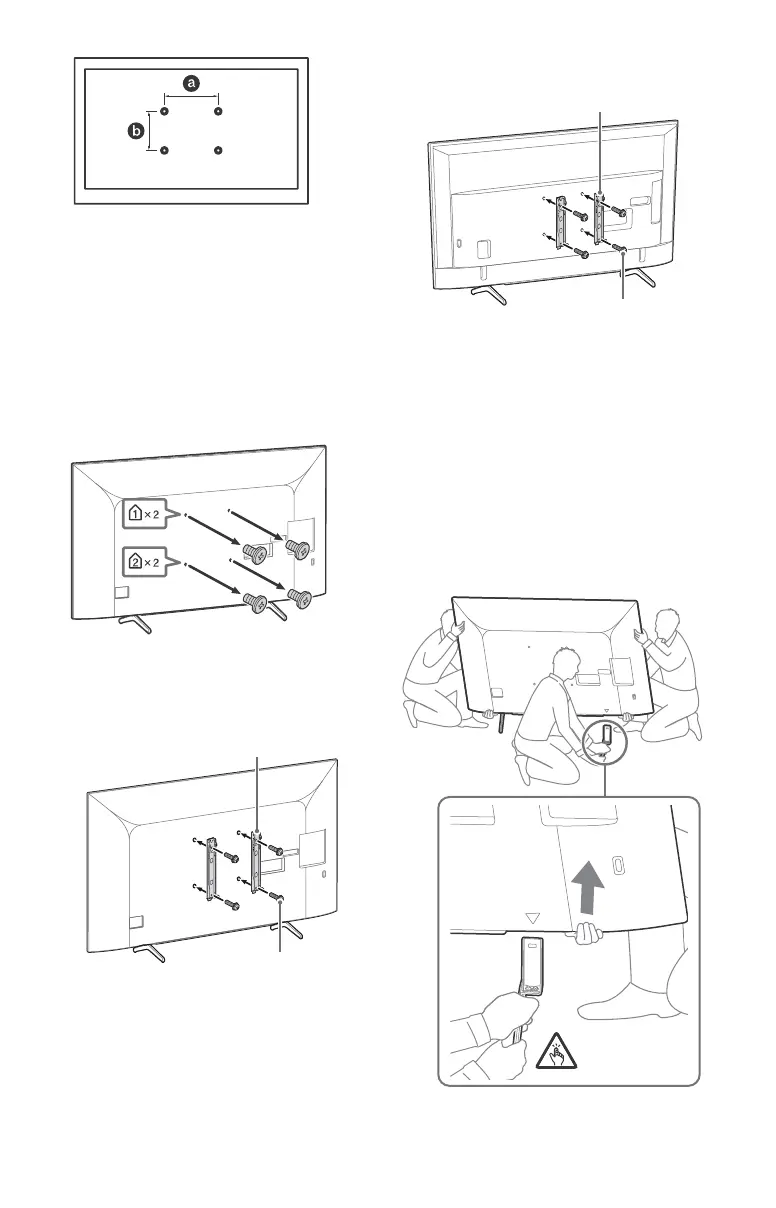 a

b

1 × 2

2 × 2