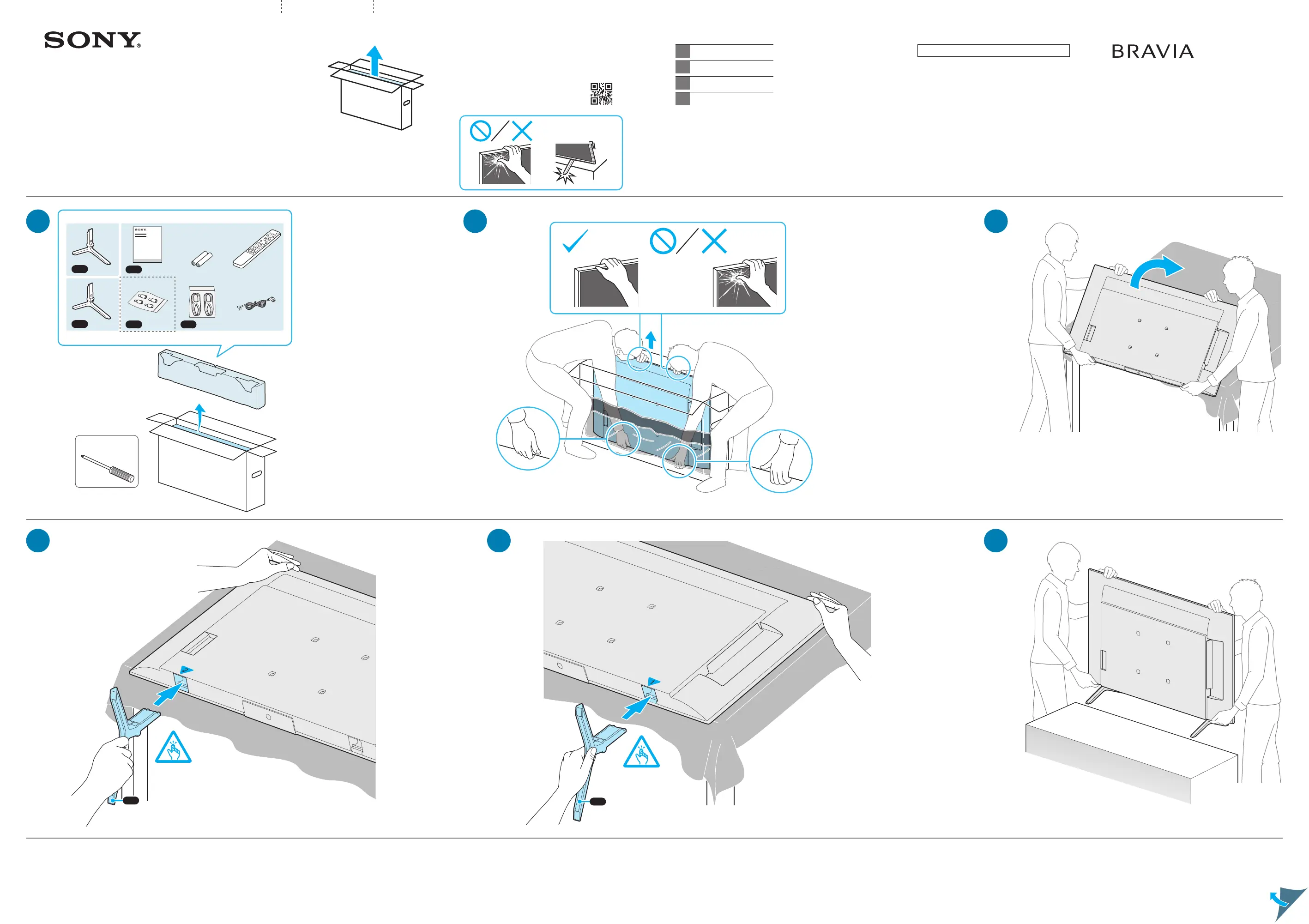 SONY

BRAVIA