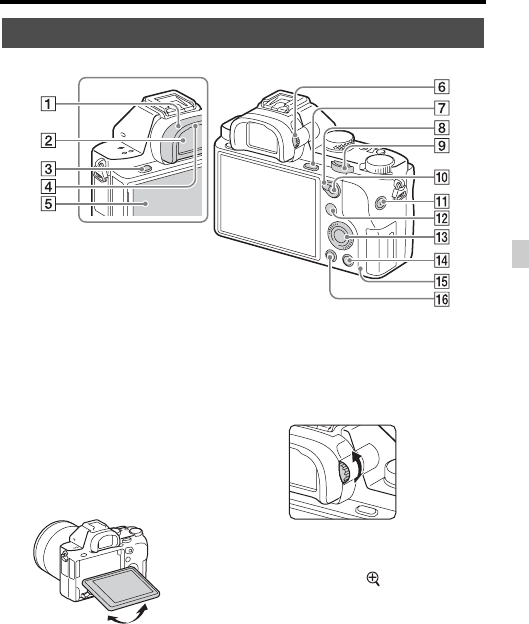 1
2
3
4
5
6
7
8
9
10
11
12
13
14
15
16