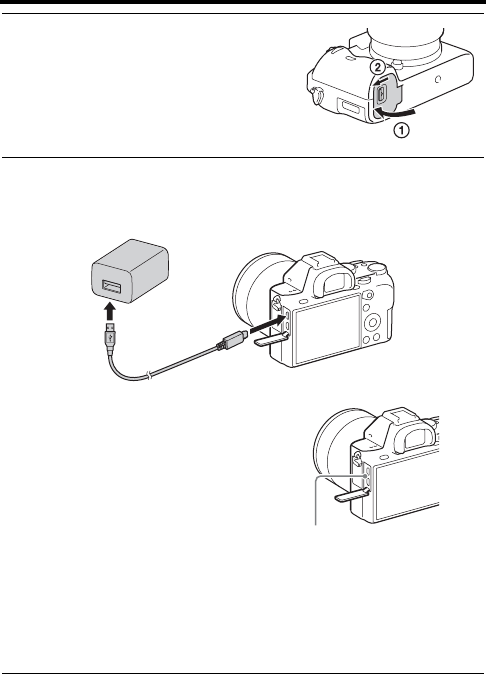 2

1