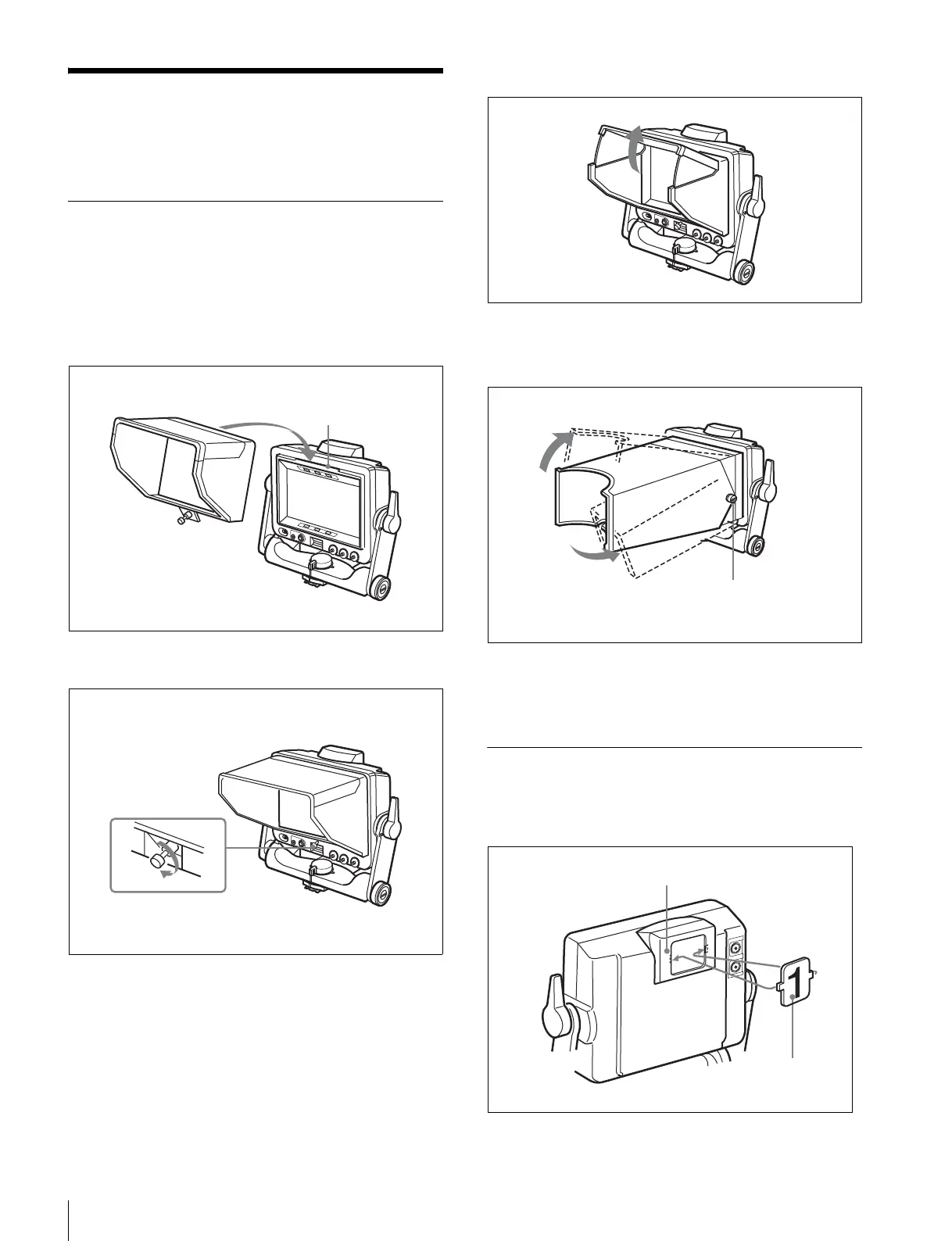 1