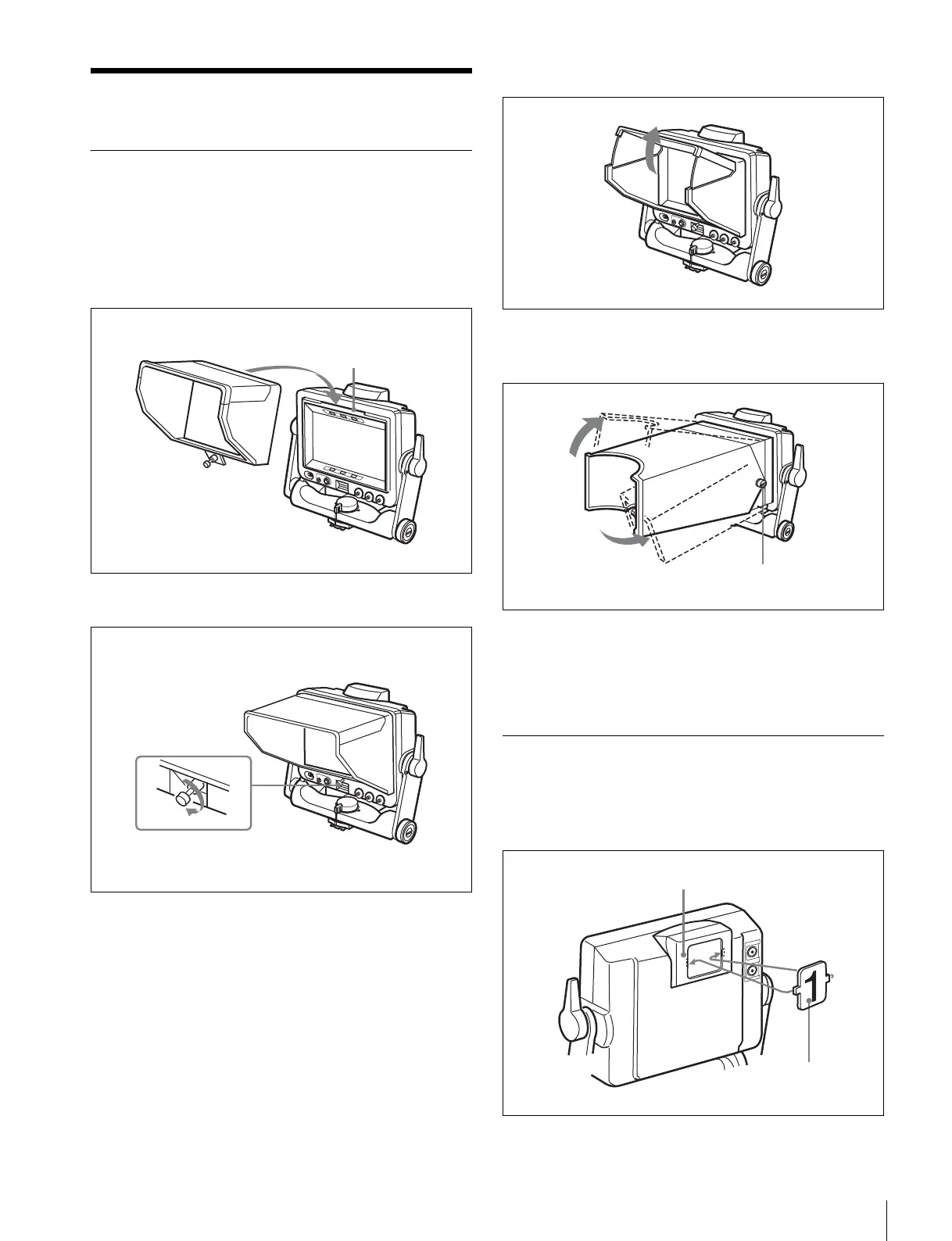 1