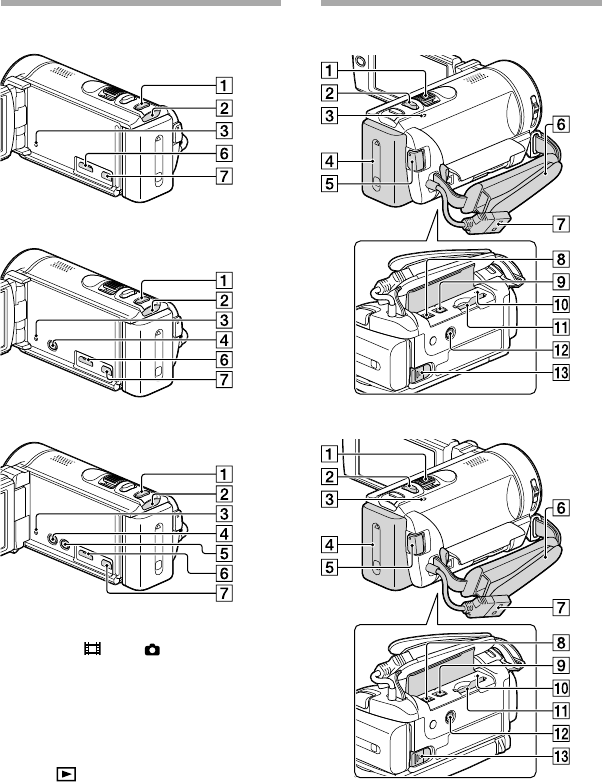 1
2
3
6
7

1
2
3
4
6
7

1
2
3
4
5
6
7

1
2
3
4
5
6
7
8
9
10
11
12
13

1
2
3
4
5
6
7
8
9
10
11
12
13