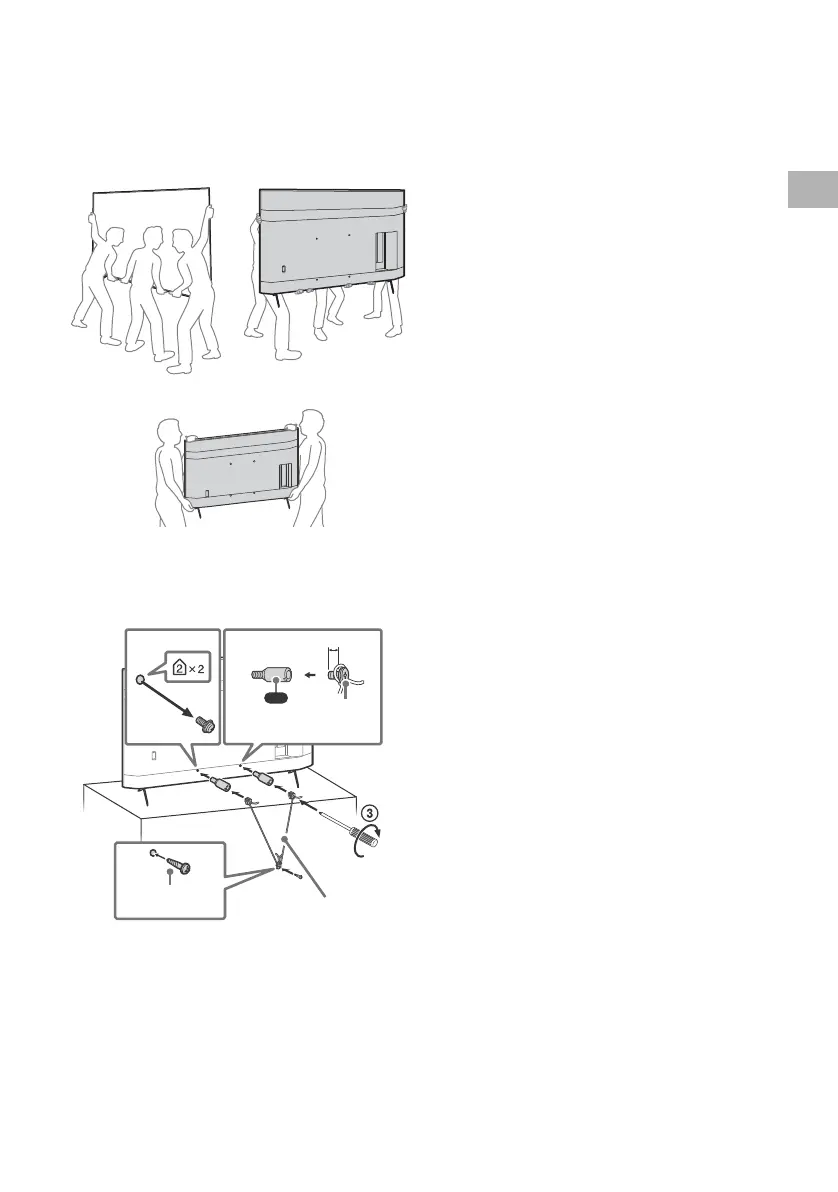 2 × 2

3