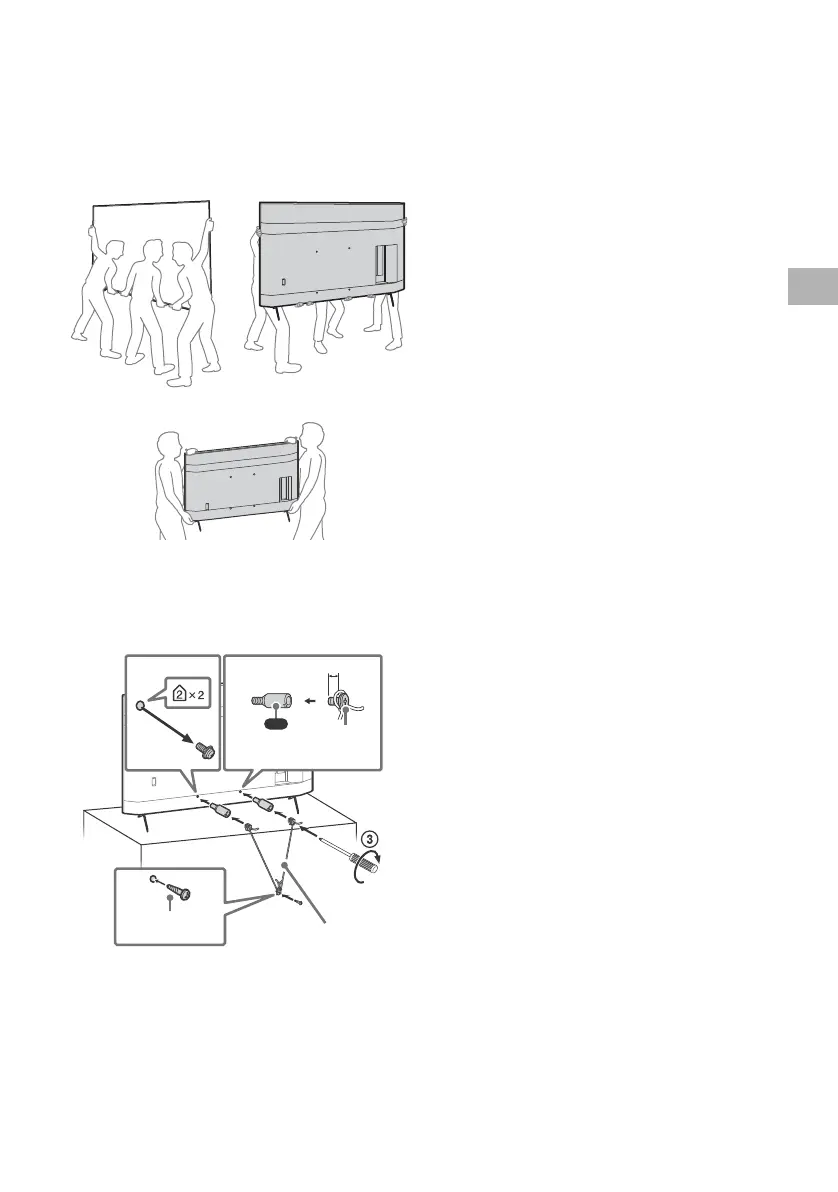 2 × 2

3