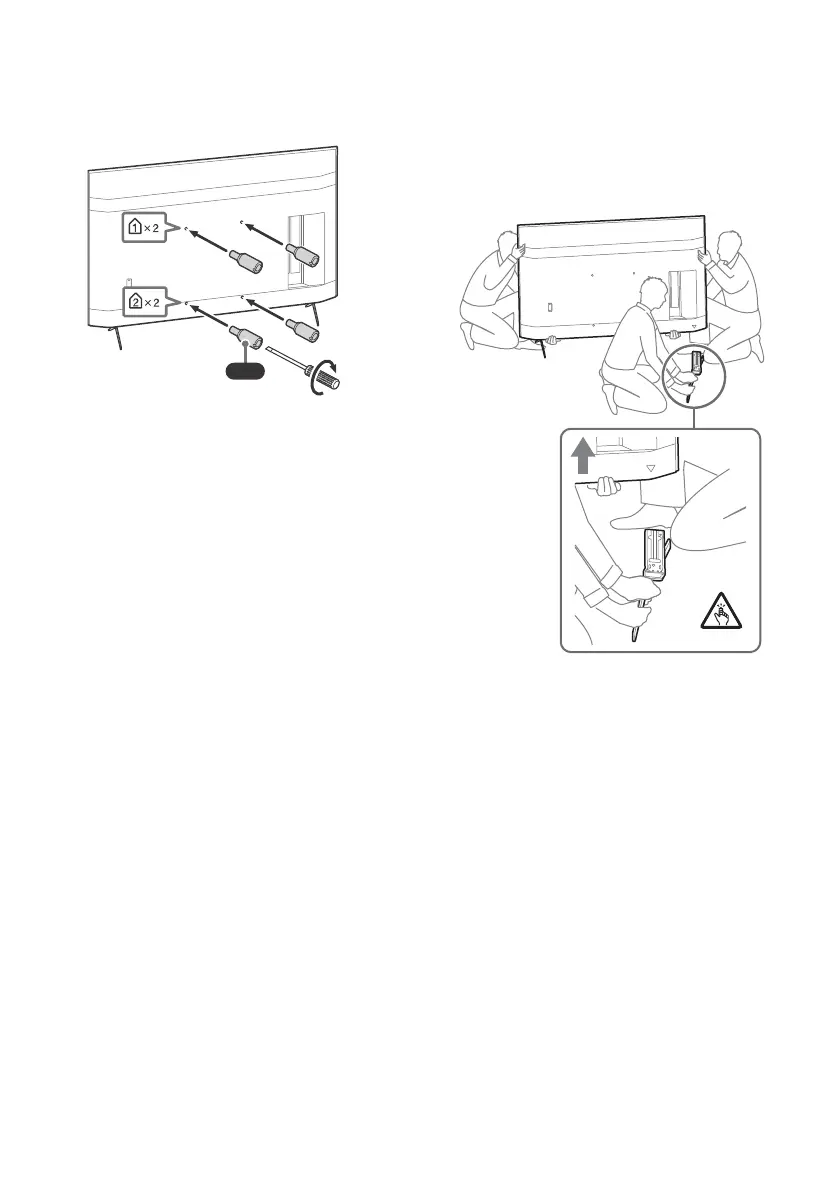 1 × 2

2 × 2