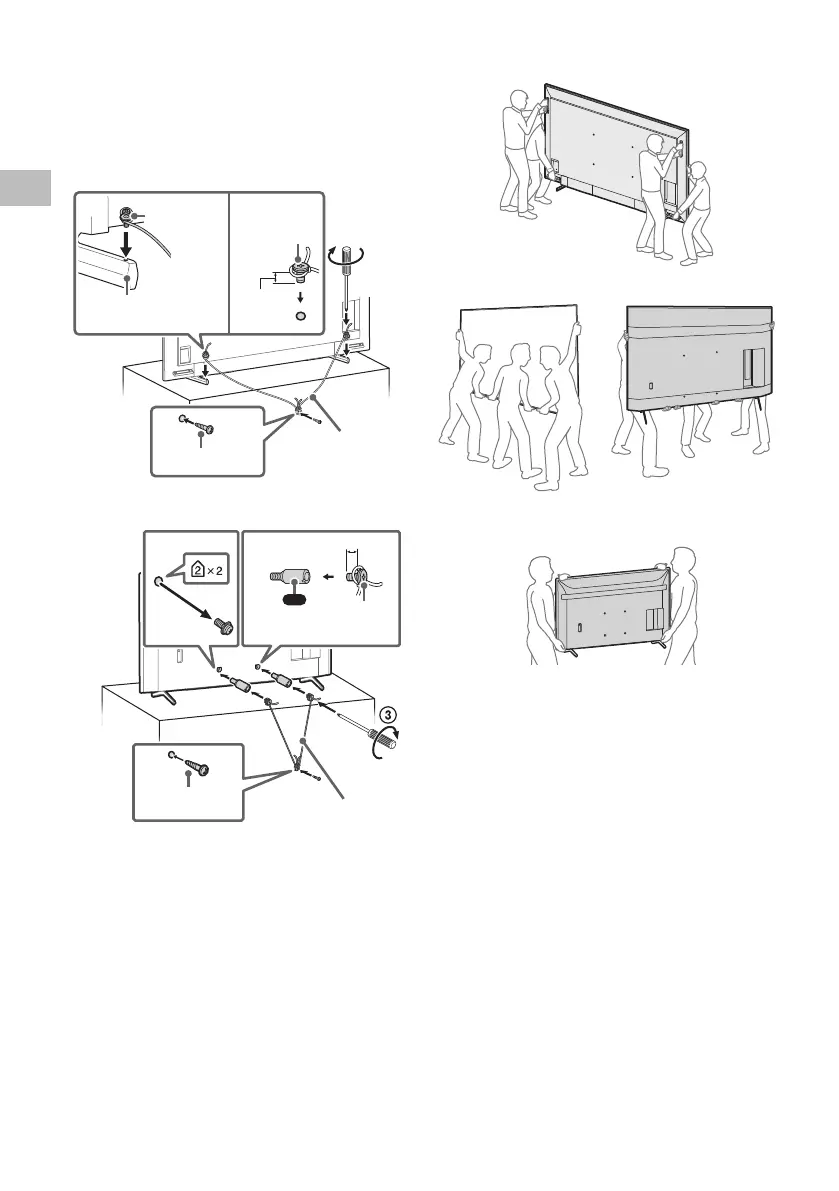 2 × 2

3