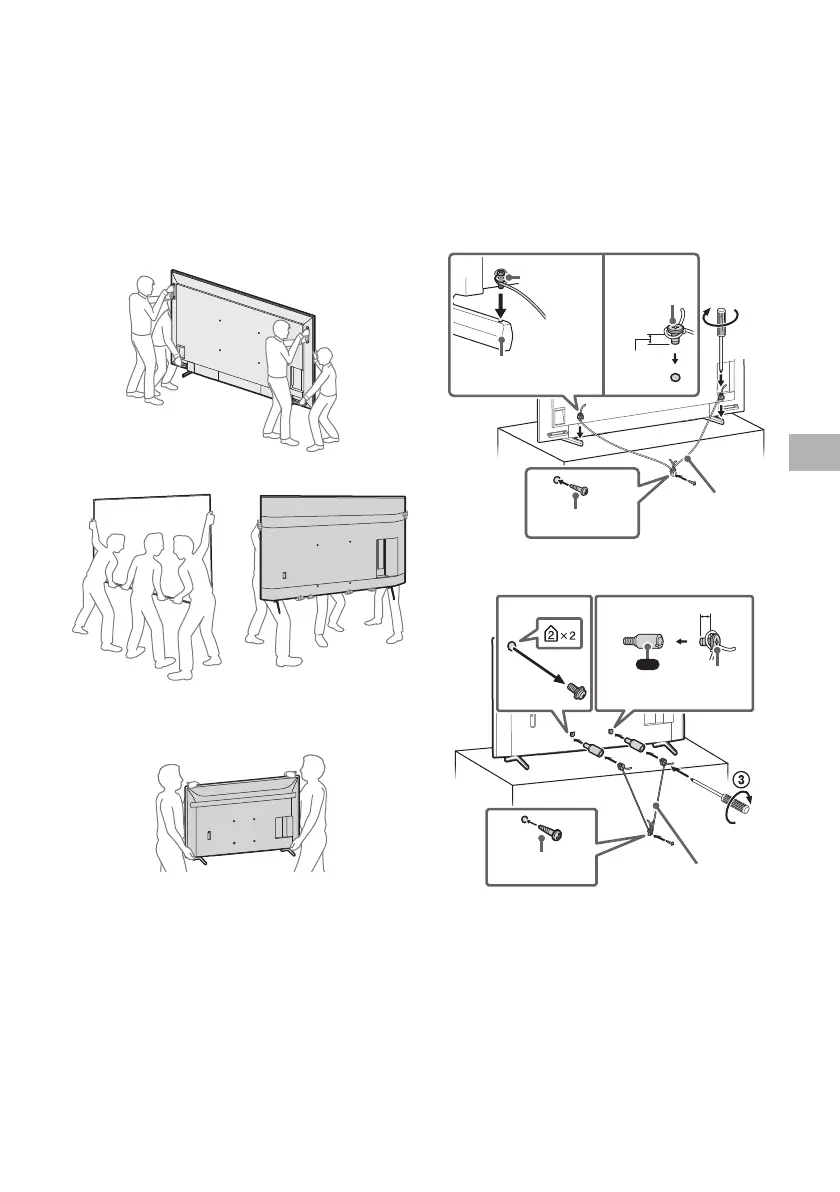 2 × 2

3