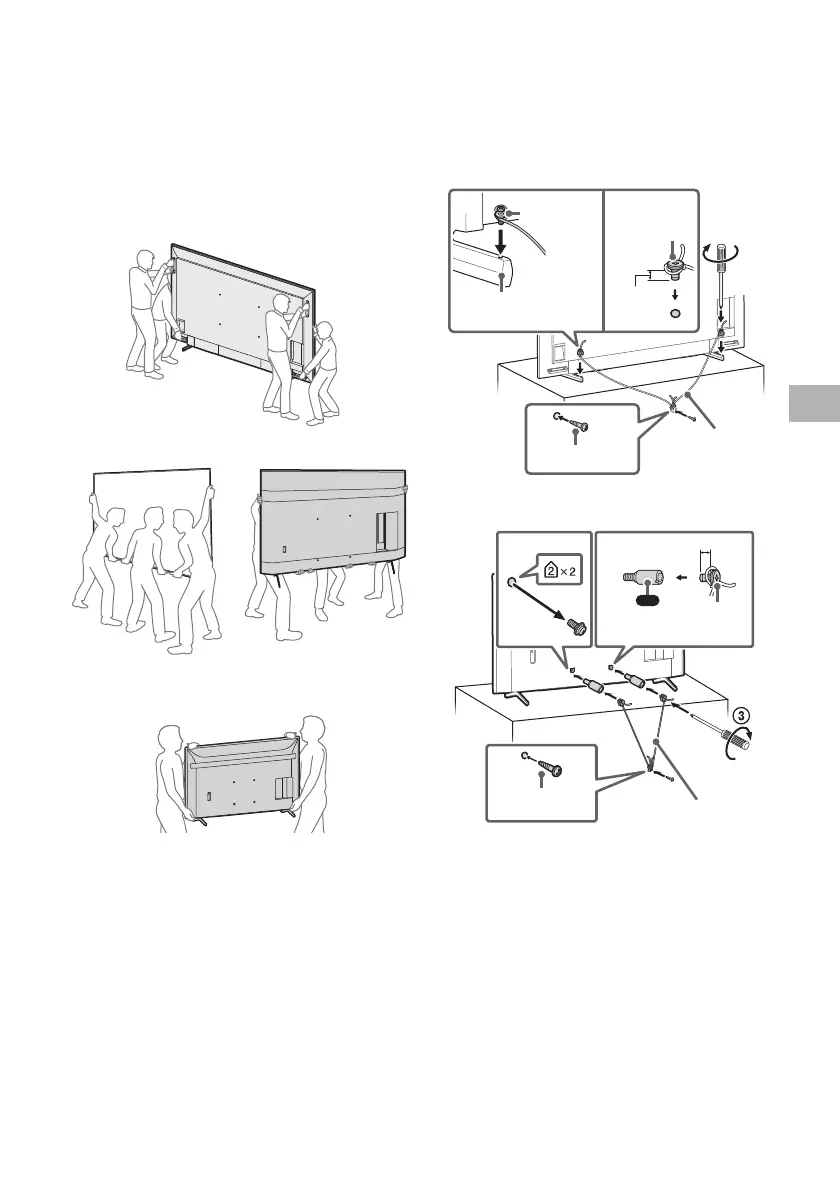 2 × 2

3